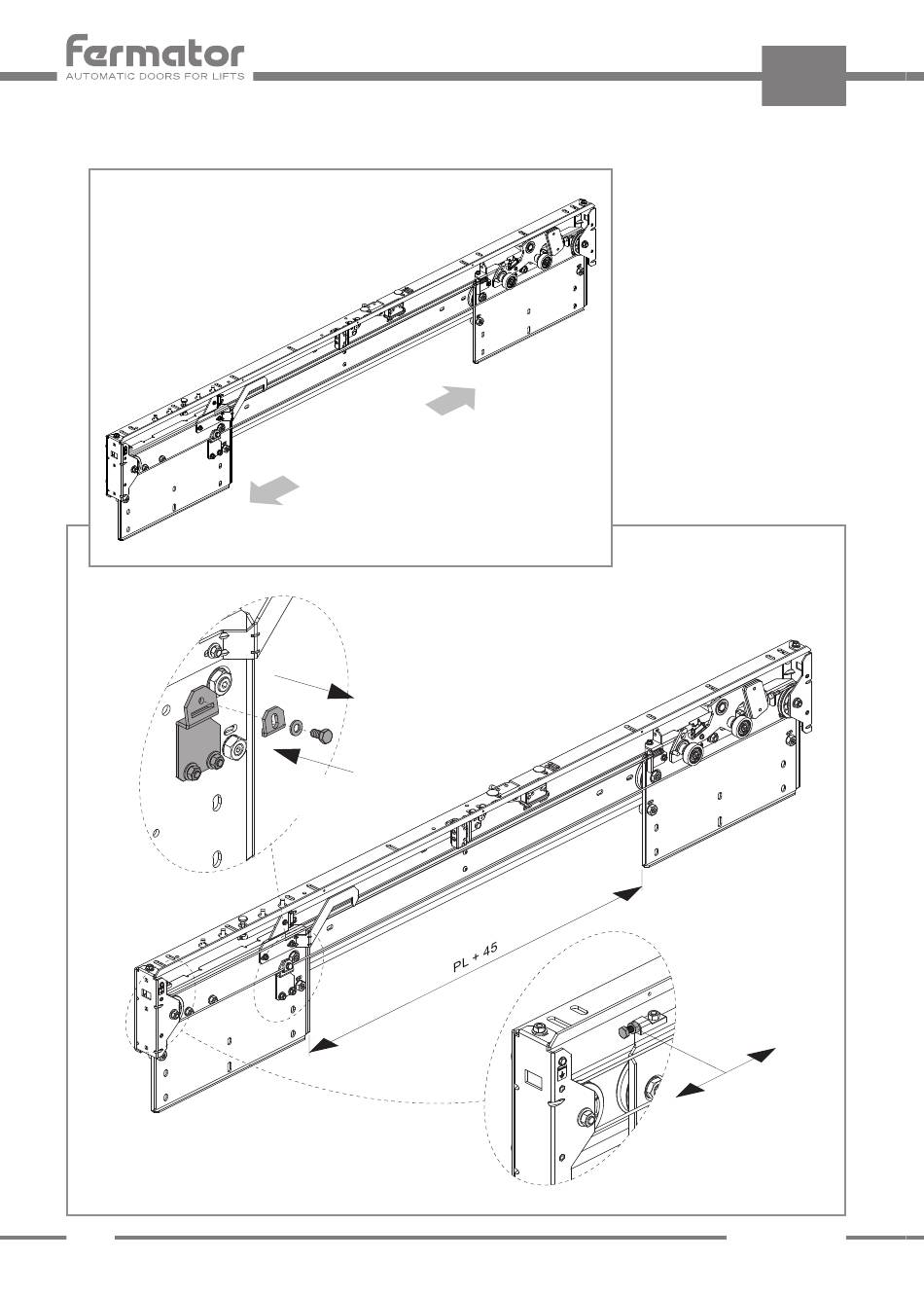 fermator
AUTOMATIC DOORS FOR LIFTS

PL + 45