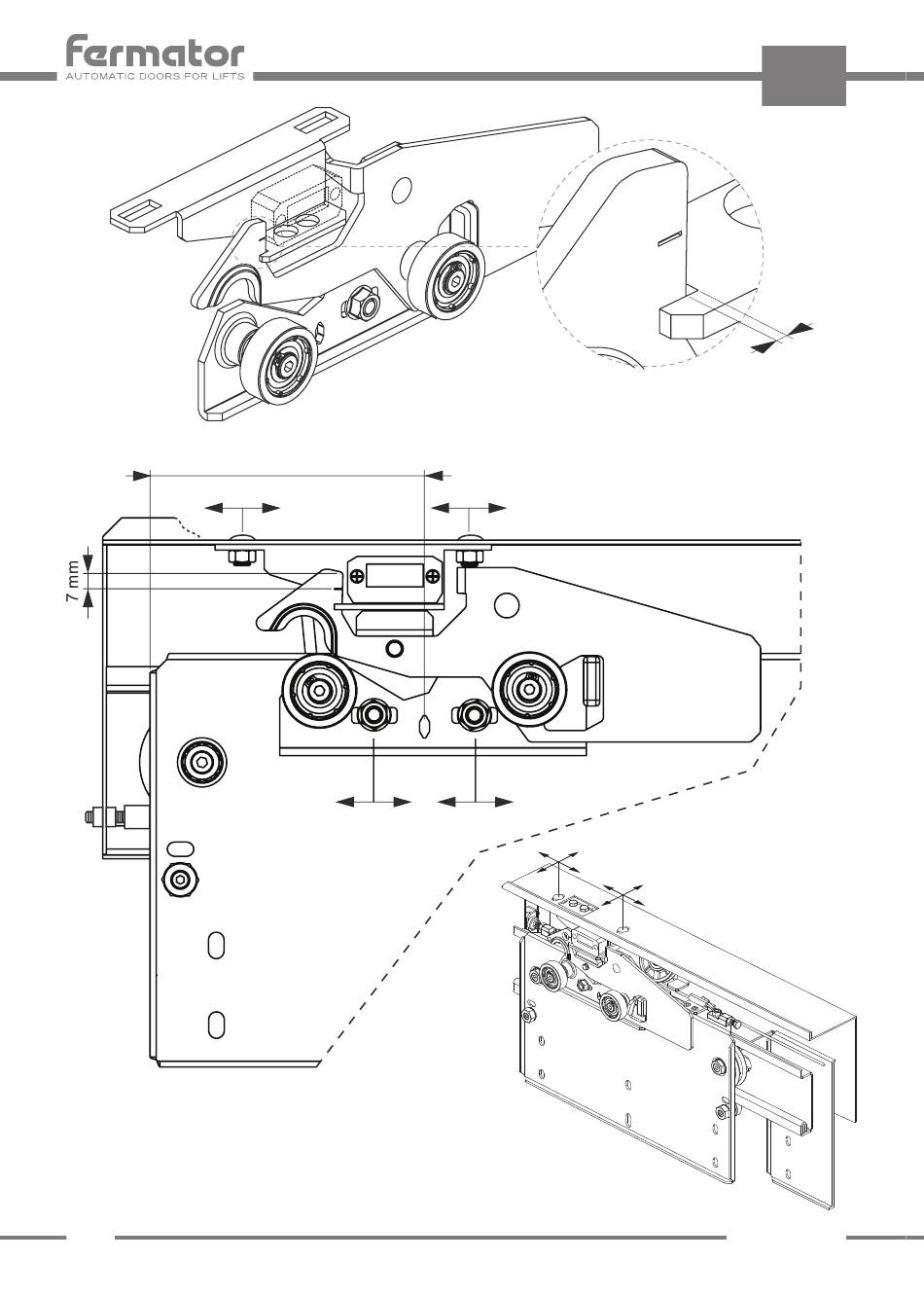 fermator
AUTOMATIC DOORS FOR LIFTS

7 mm