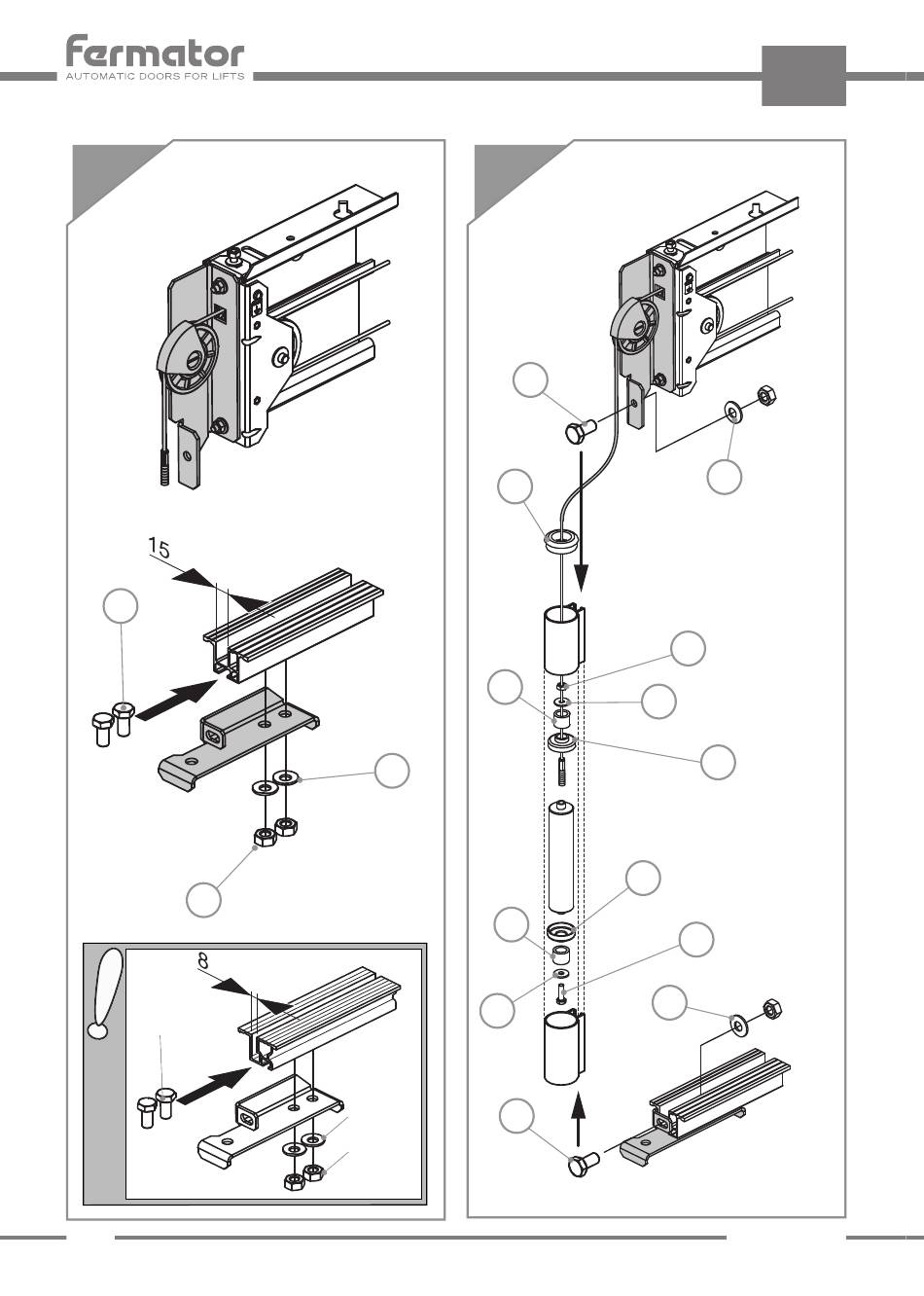 fermator
AUTOMATIC DOORS FOR LIFTS

15

8