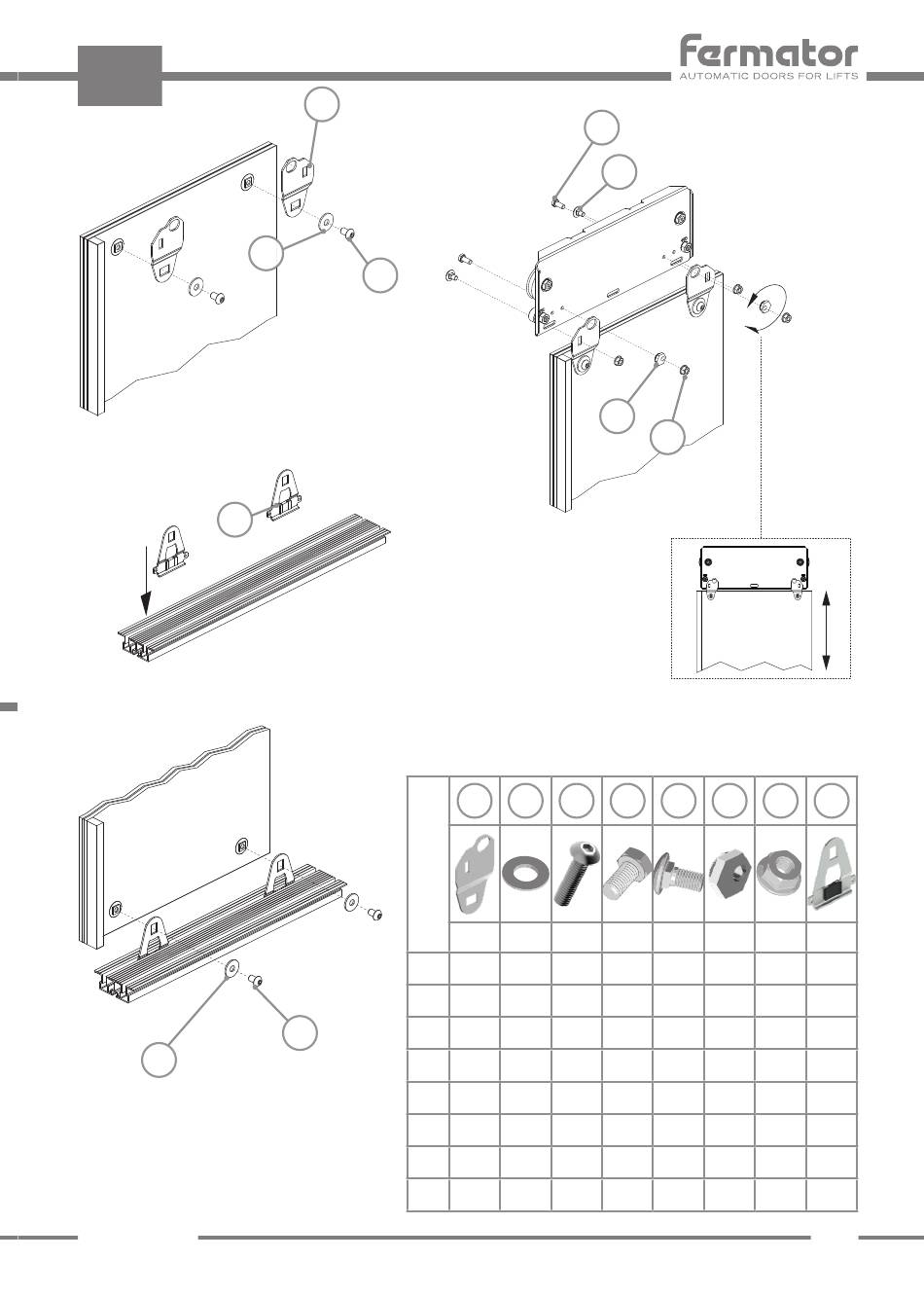 fermator
AUTOMATIC DOORS FOR LIFTS