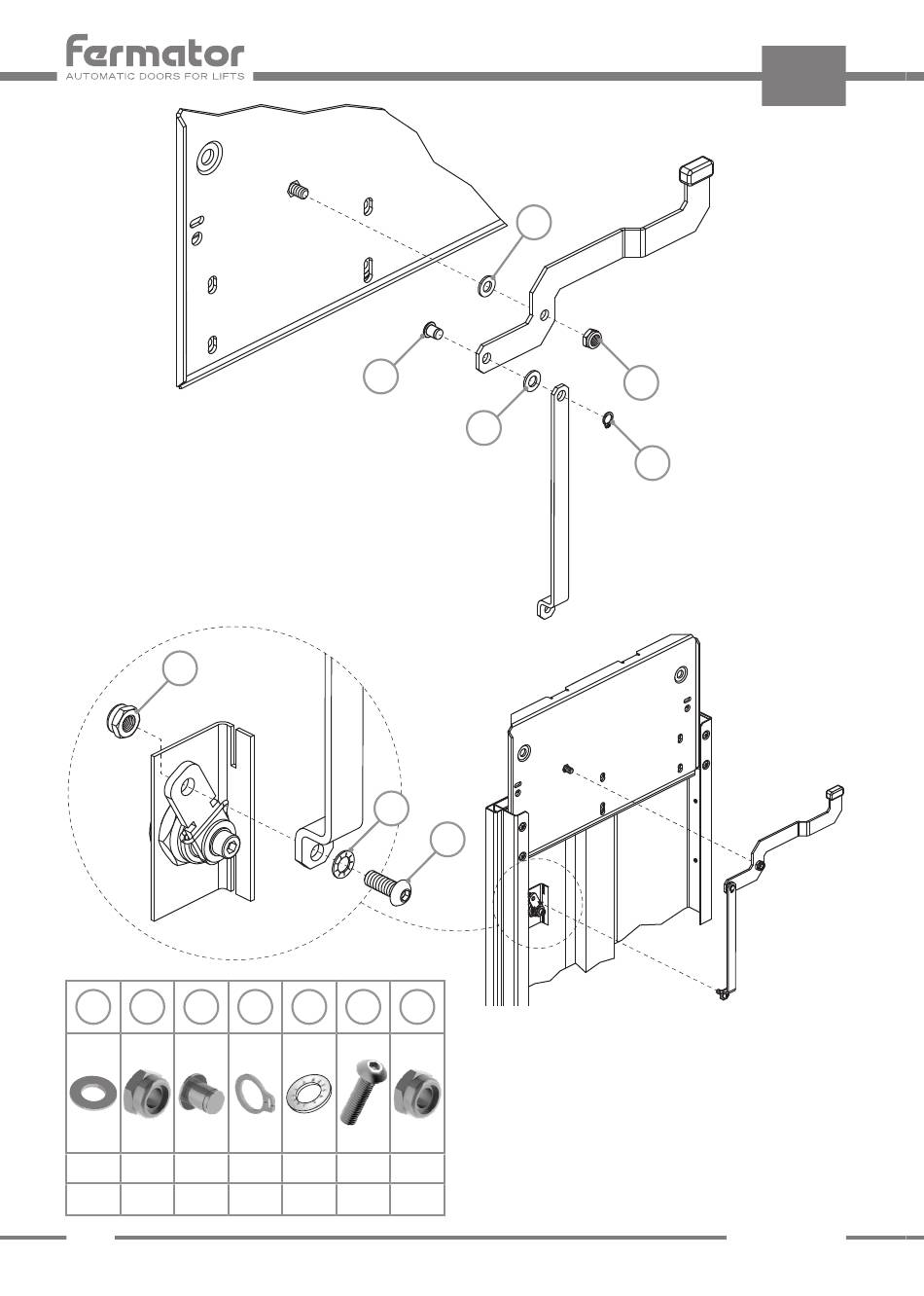 fermator
AUTOMATIC DOORS FOR LIFTS