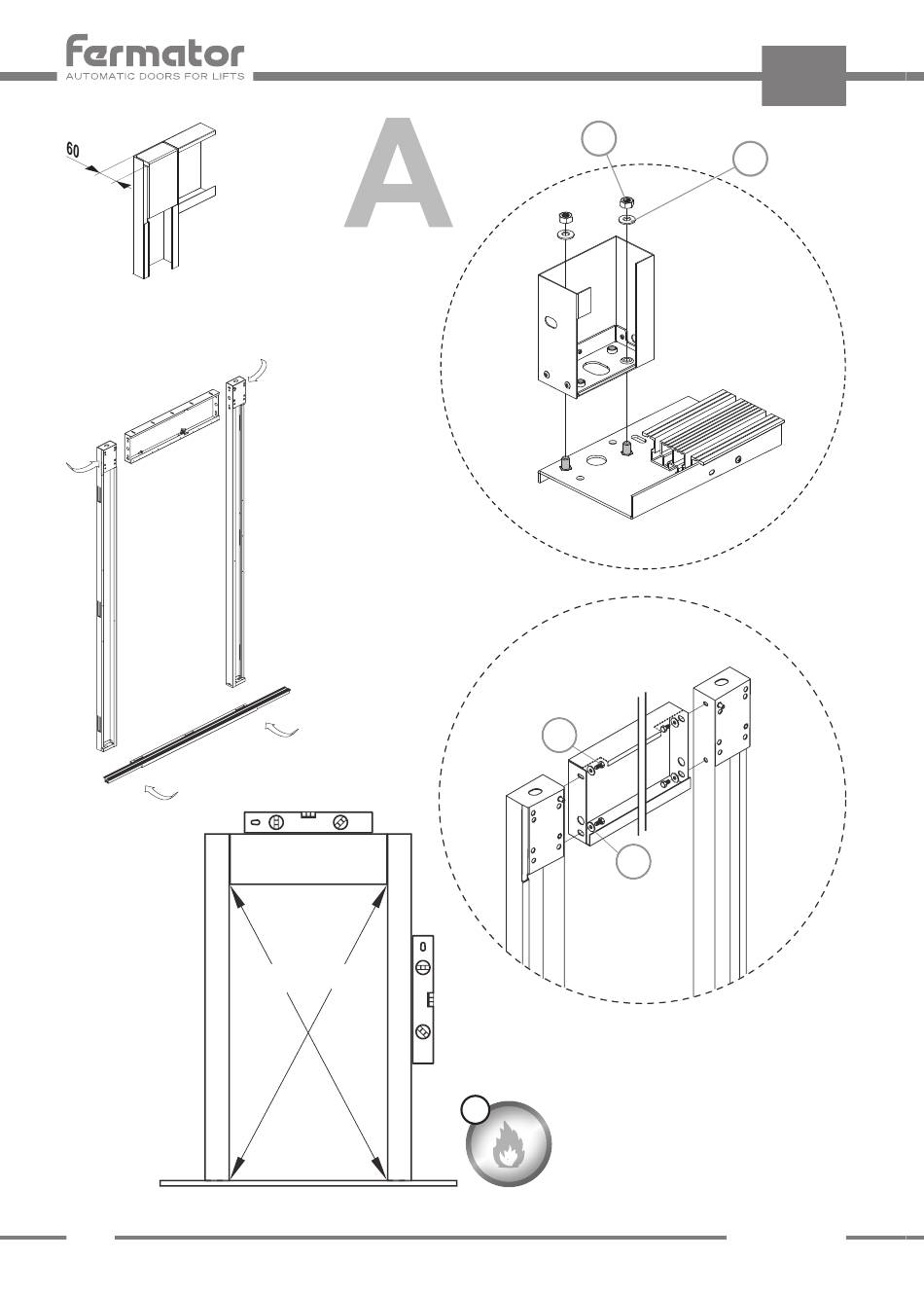 fermator
AUTOMATIC DOORS FOR LIFTS

60

A