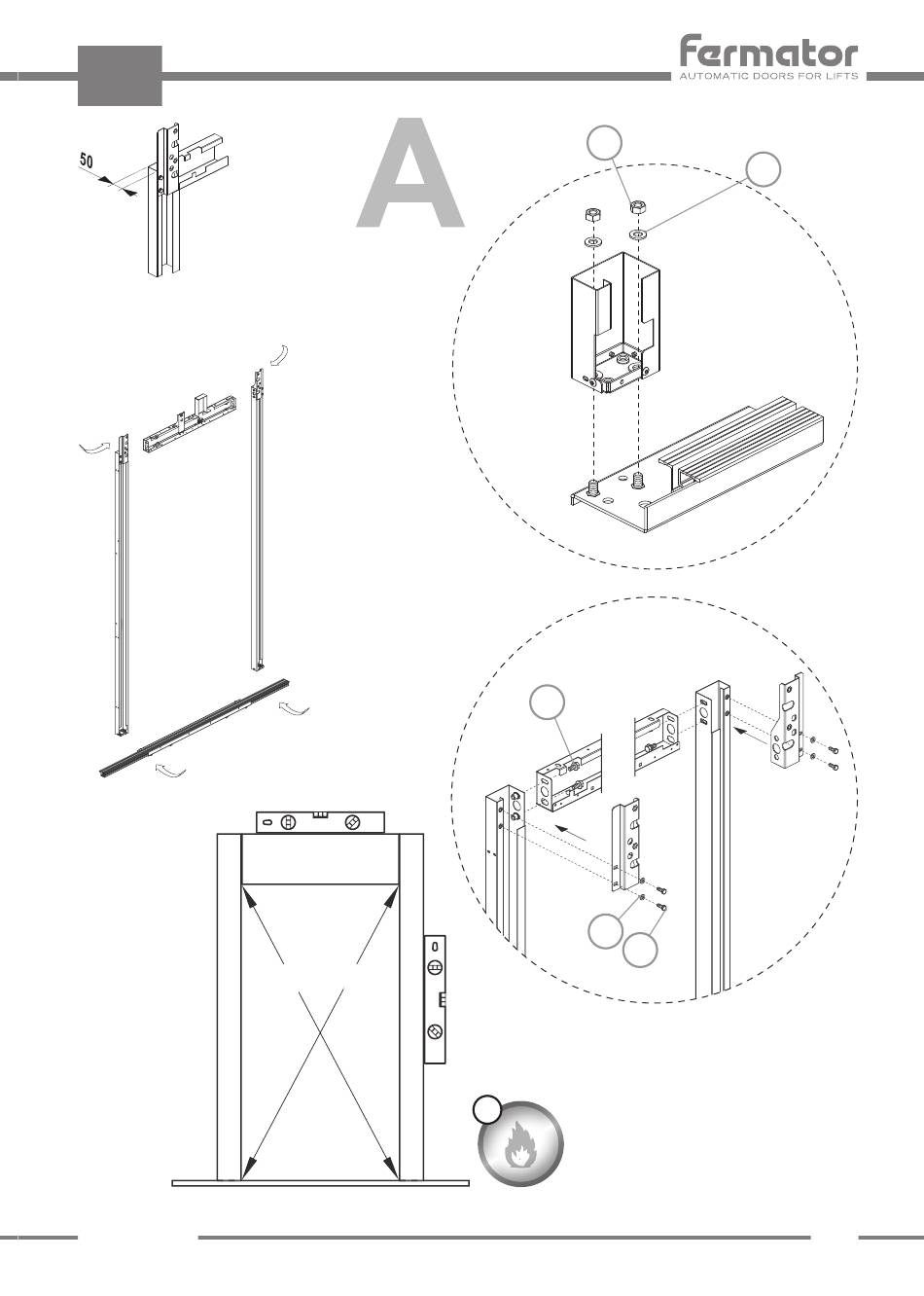 fermator
AUTOMATIC DOORS FOR LIFTS

50

A