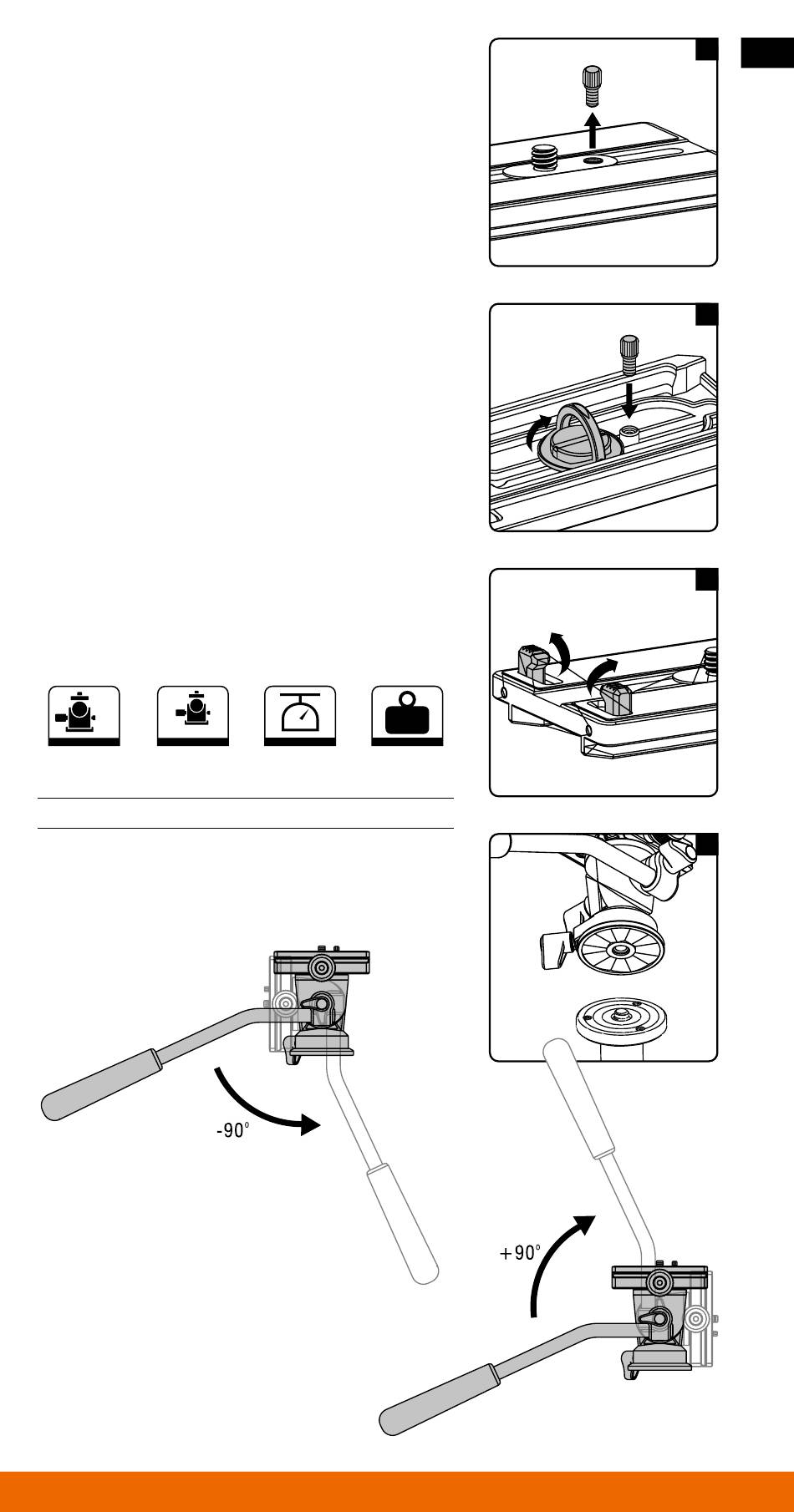 -90°

+90°