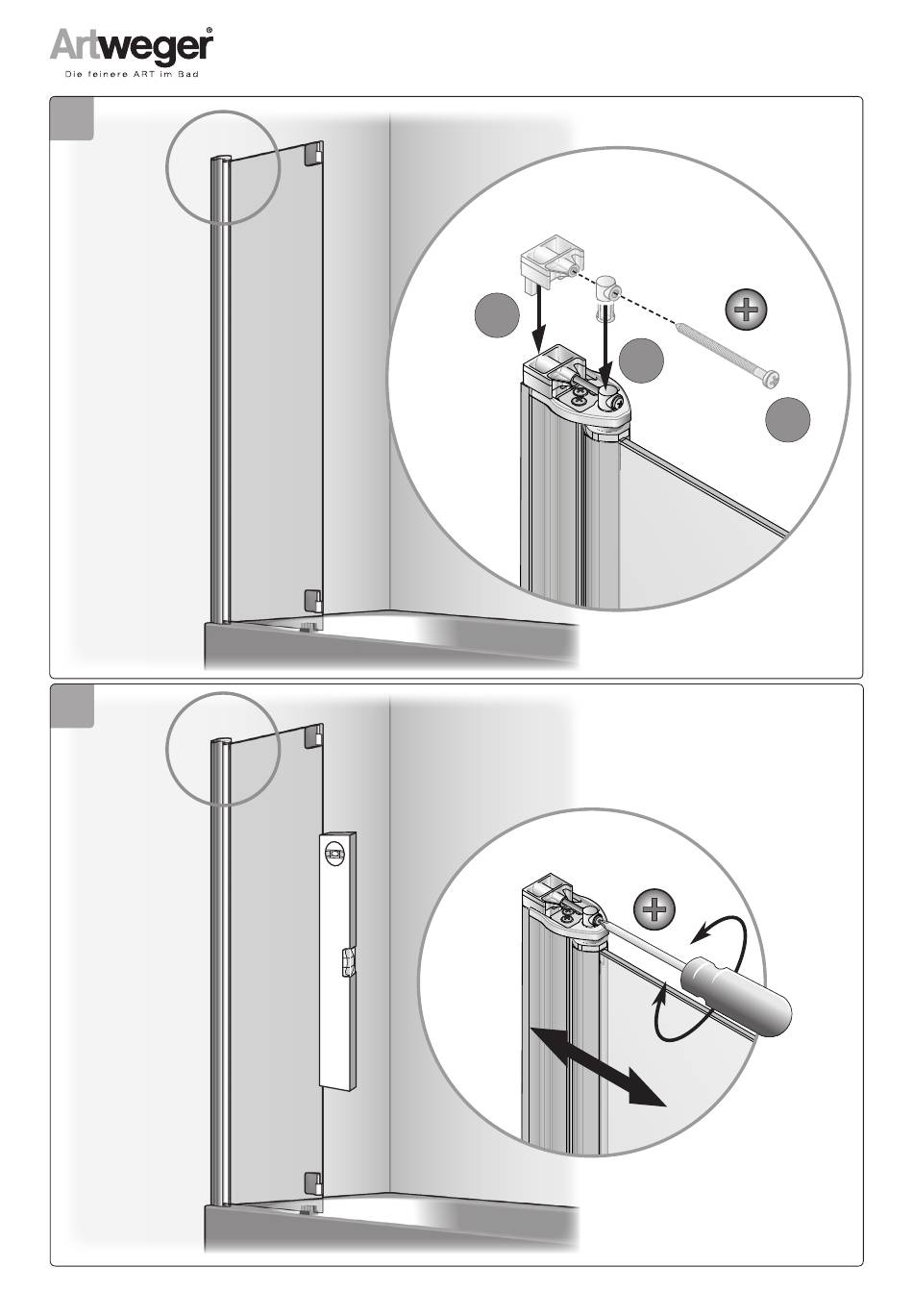 Artweger®
Die feinere ART im Bad