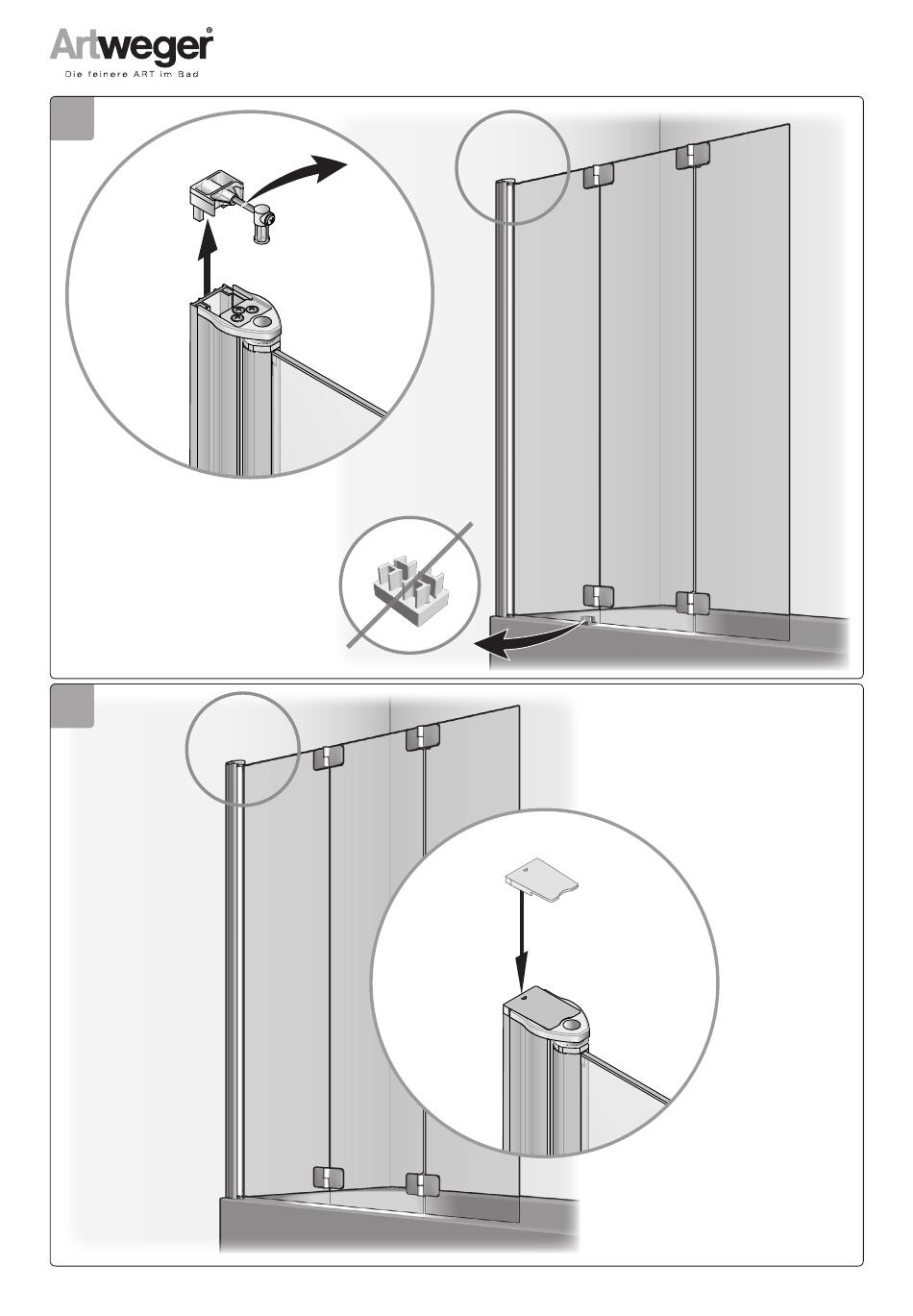 Artweger®
Die feinere ART im Bad