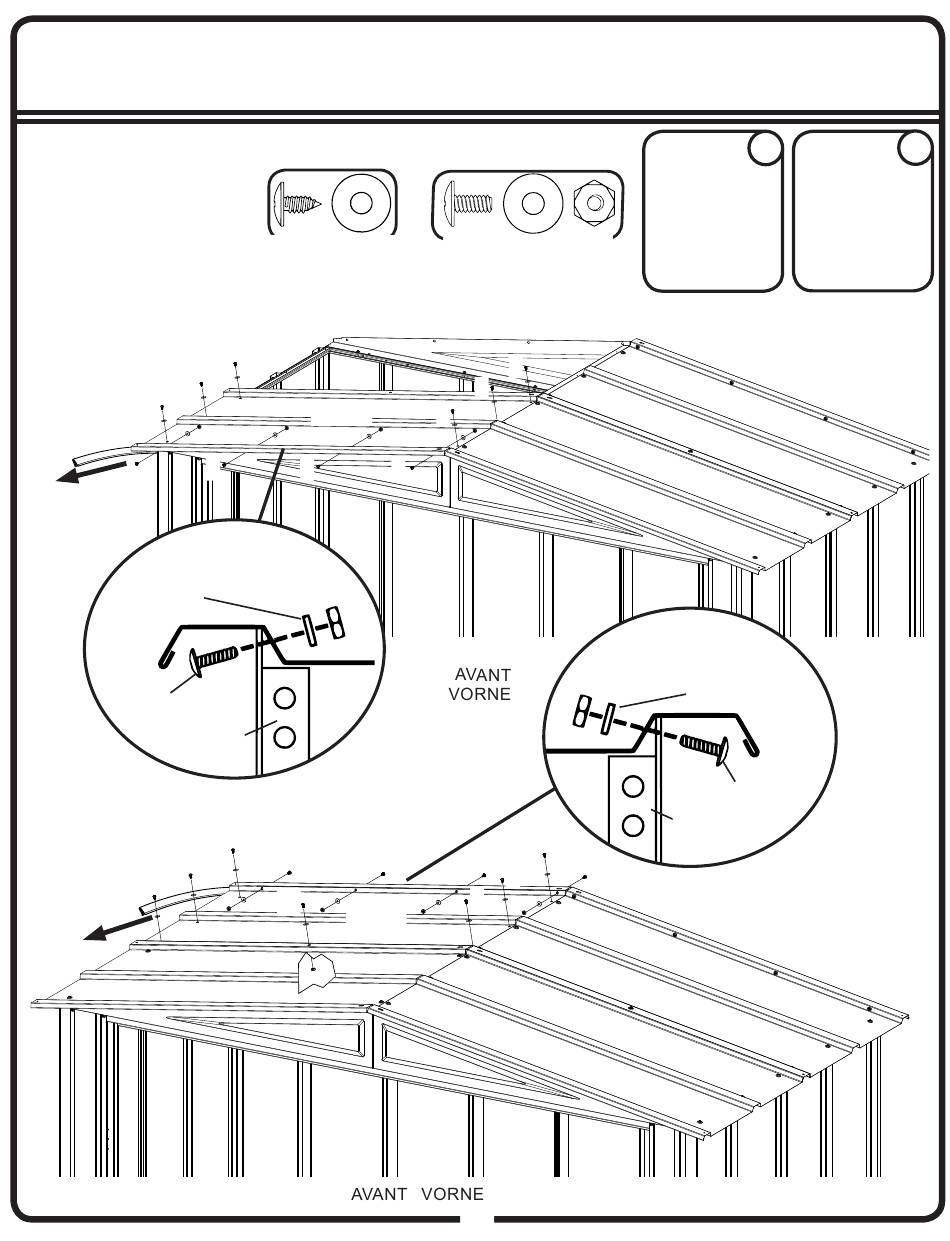 AVANT
VORNE

AVANT VORNE