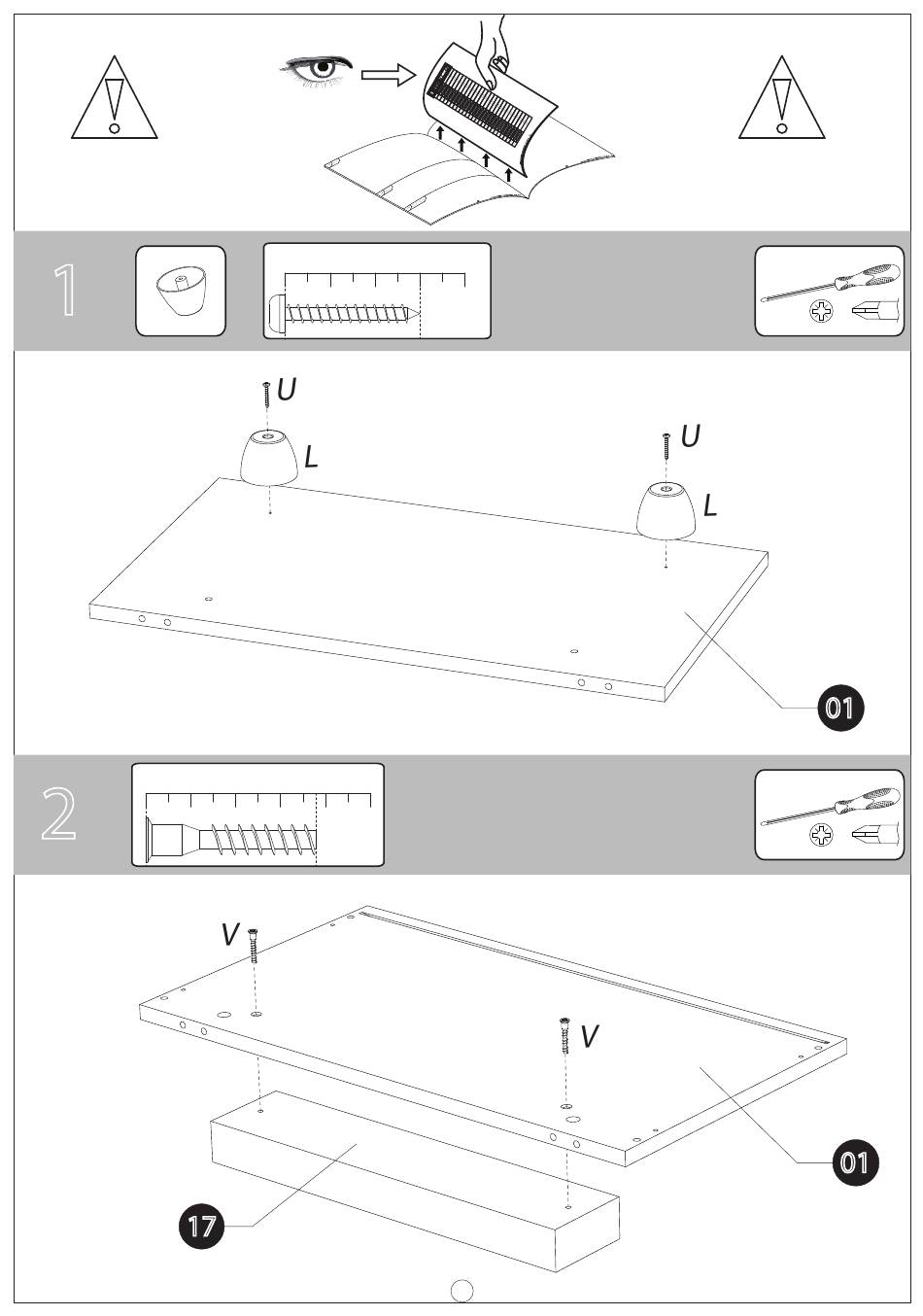 1

U

L

U

L

01

2

V

V

01

17