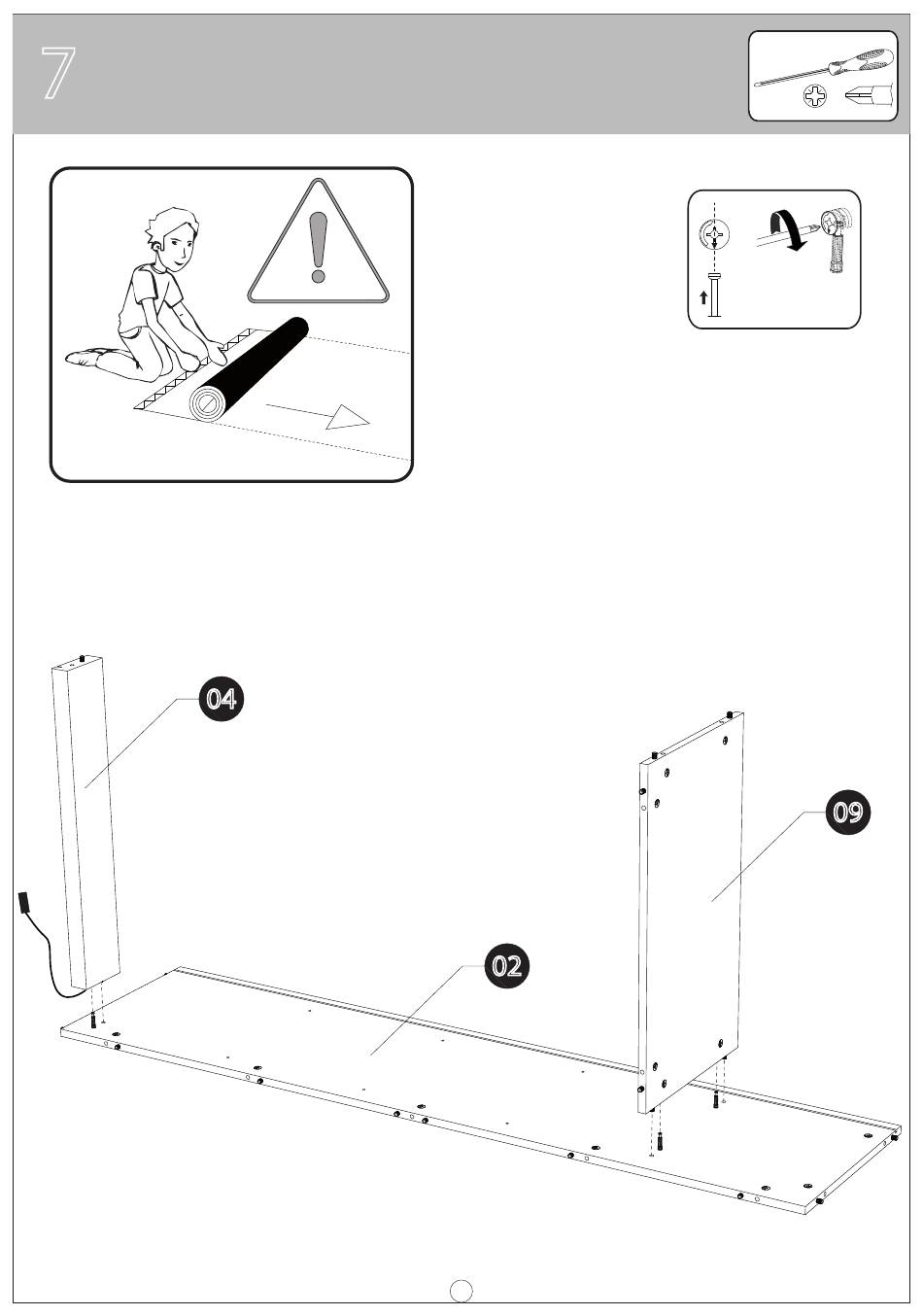 7

04

09

02