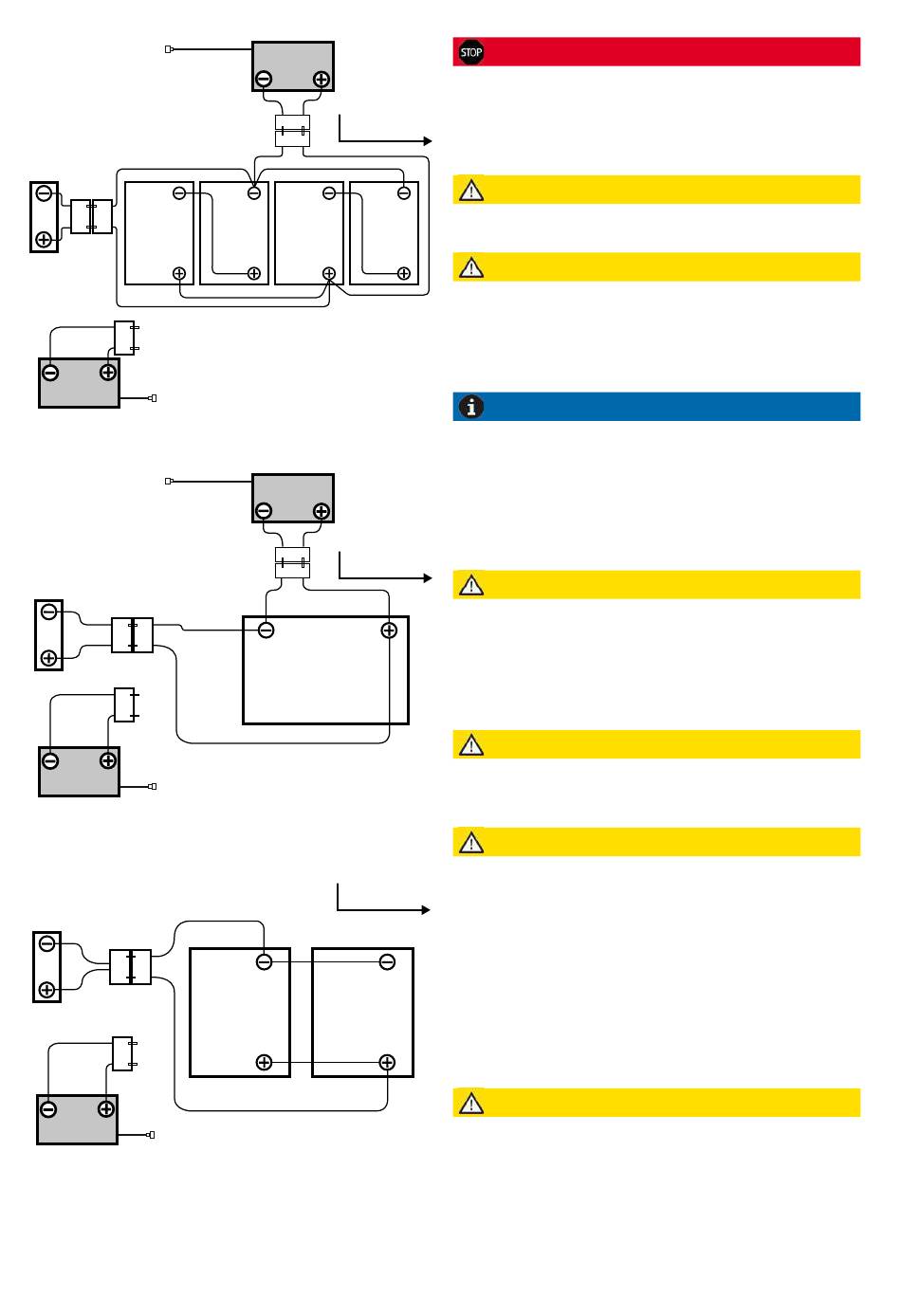 STOP