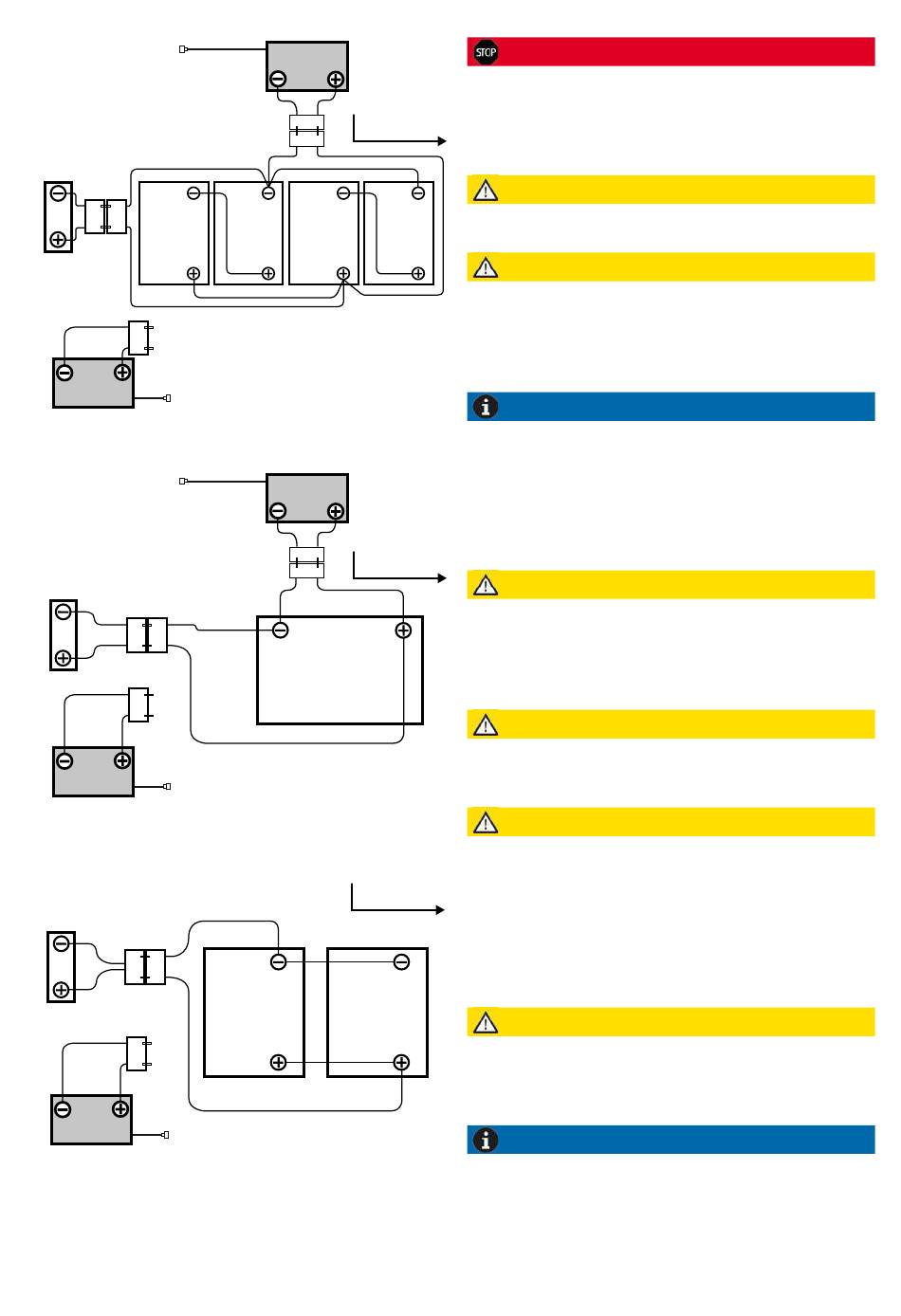 STOP