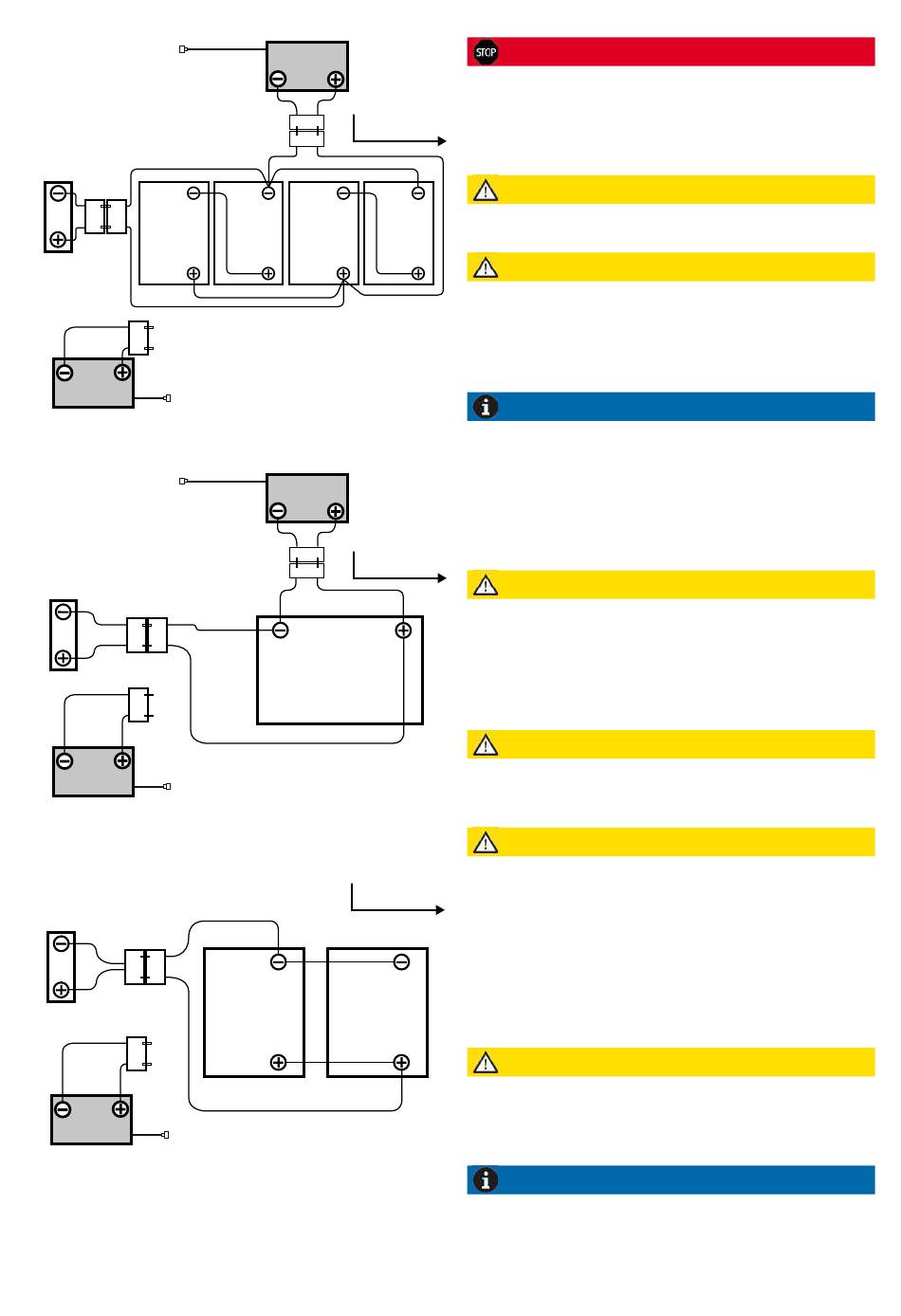 STOP