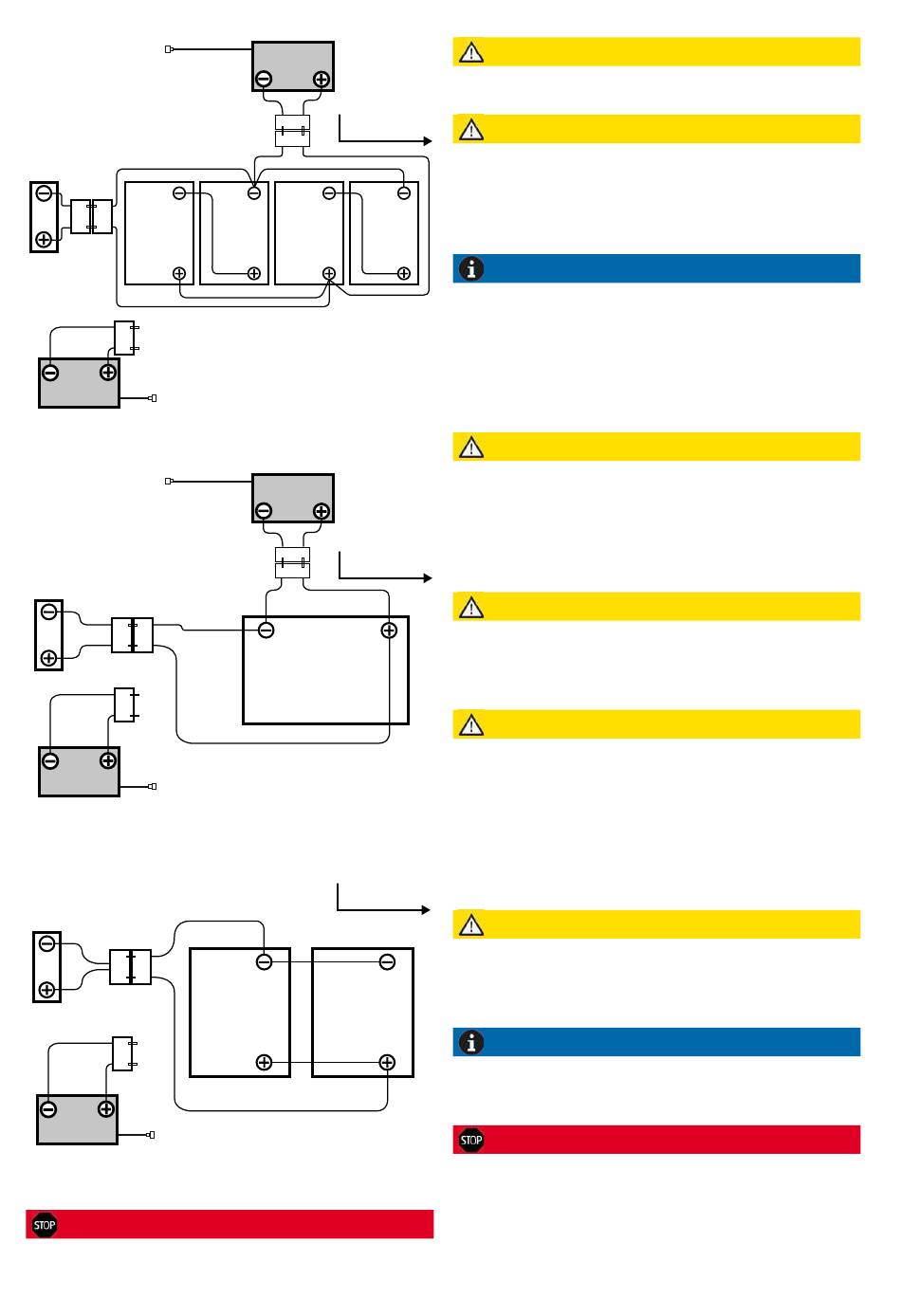 STOP

STOP