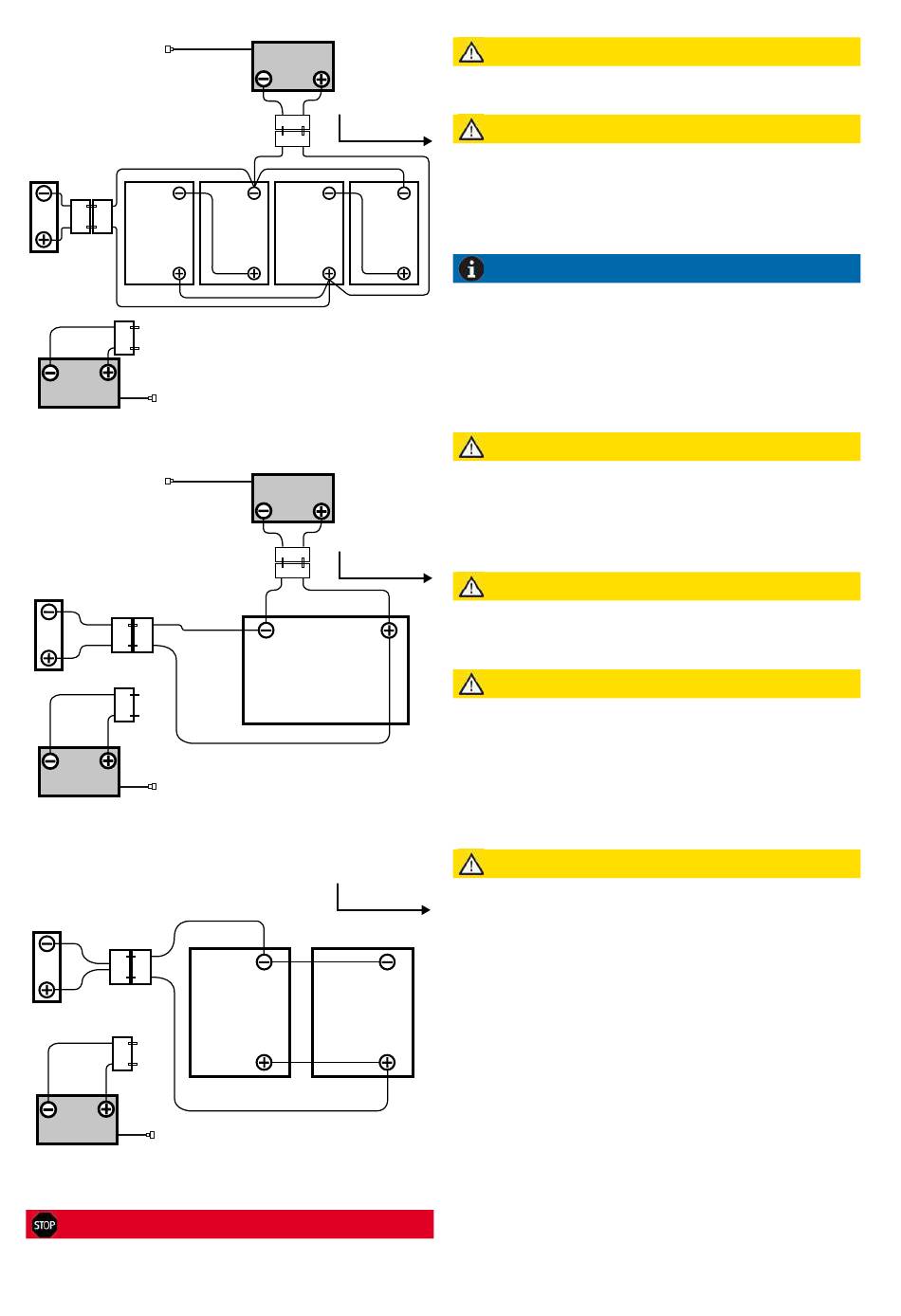 STOP