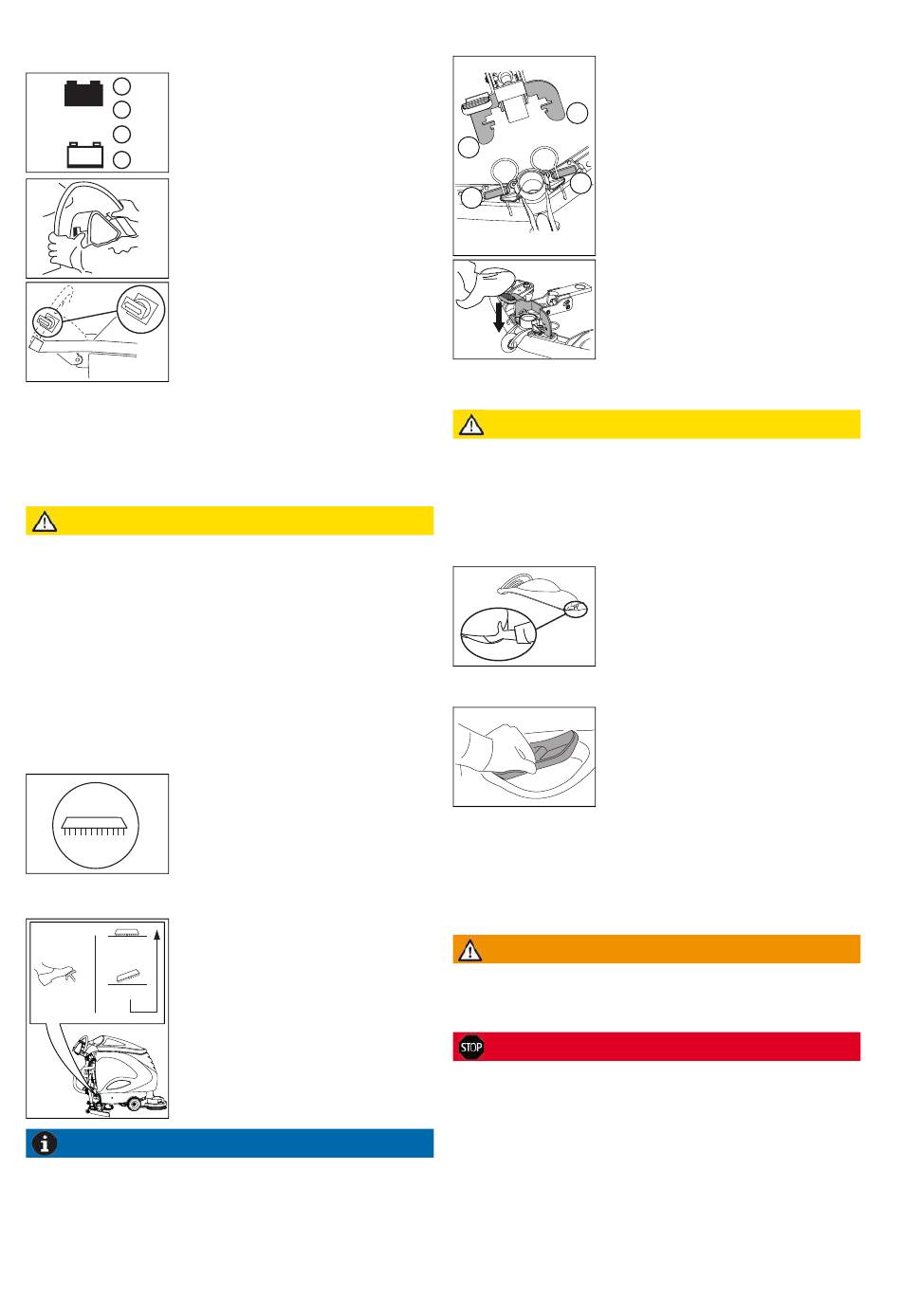 STOP