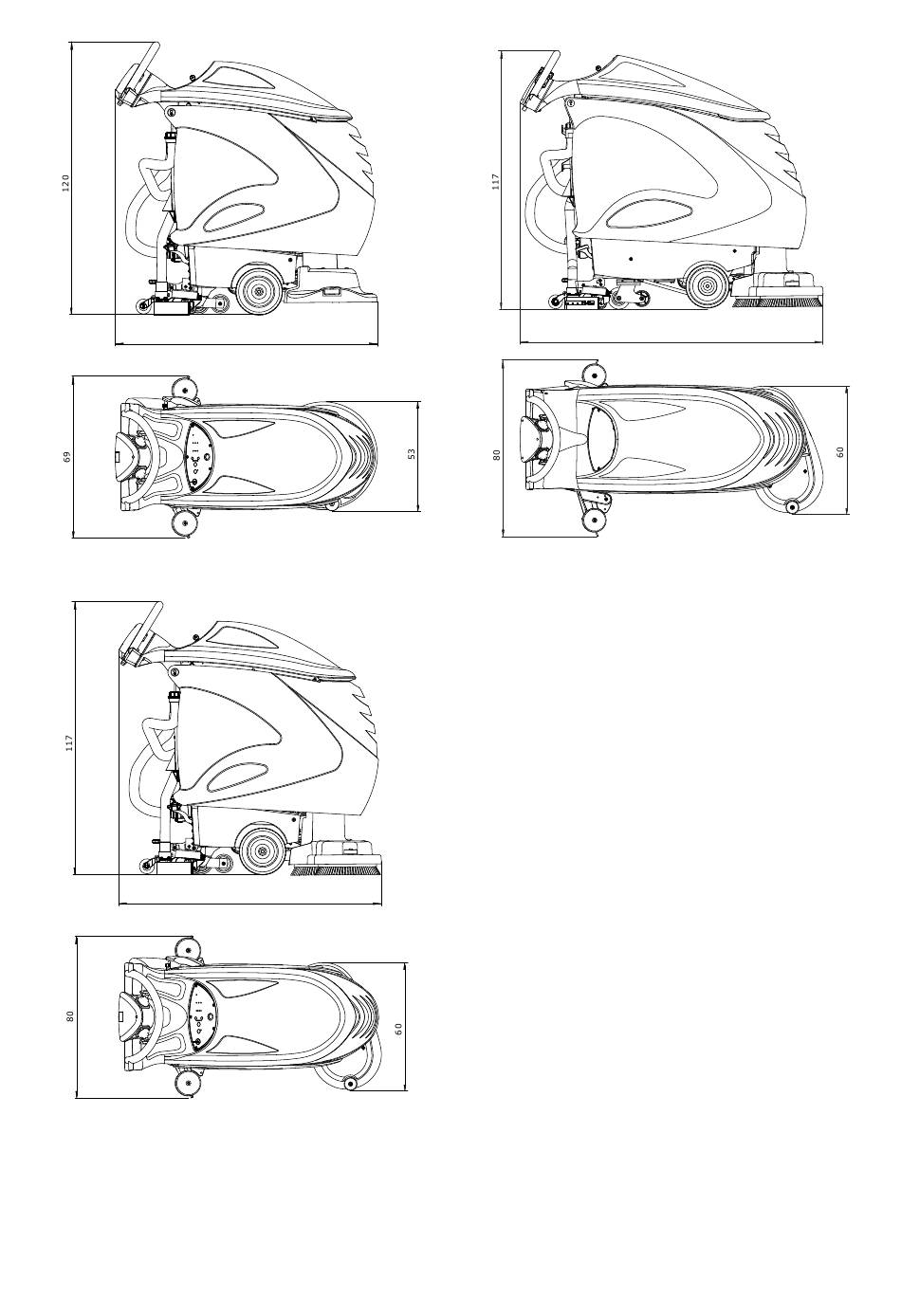 120

69

53

117

80

60

117

80

60