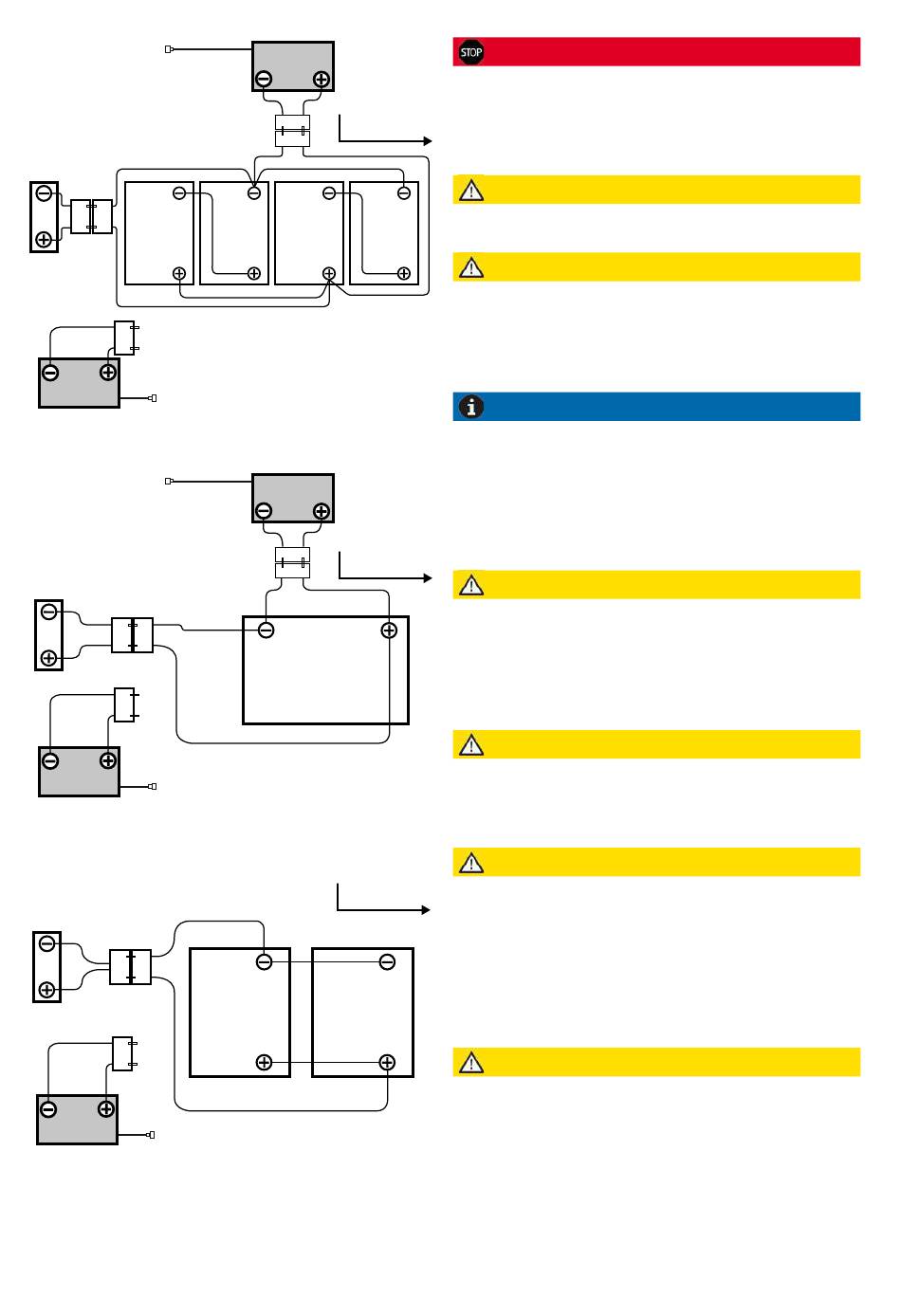 STOP