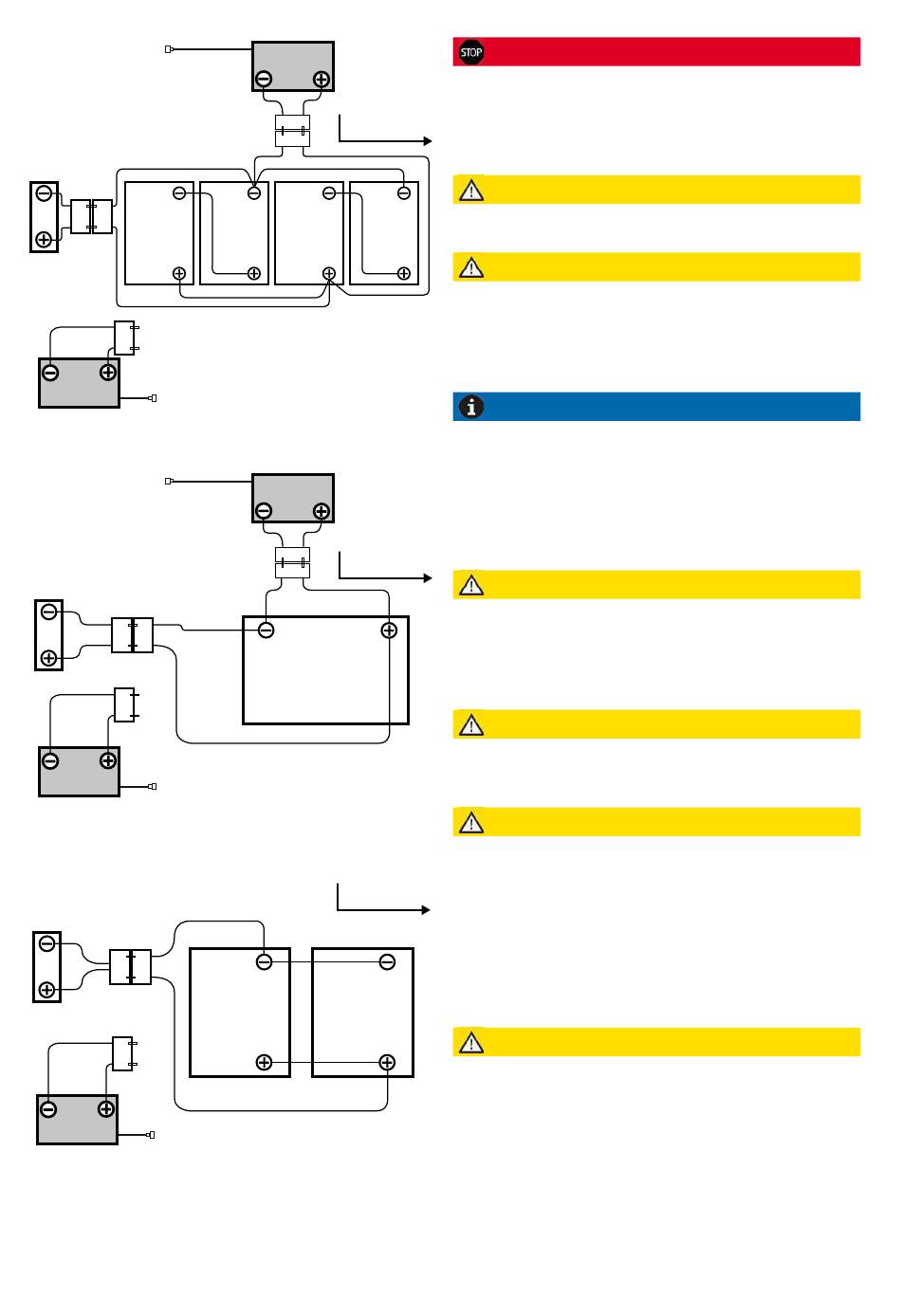 STOP