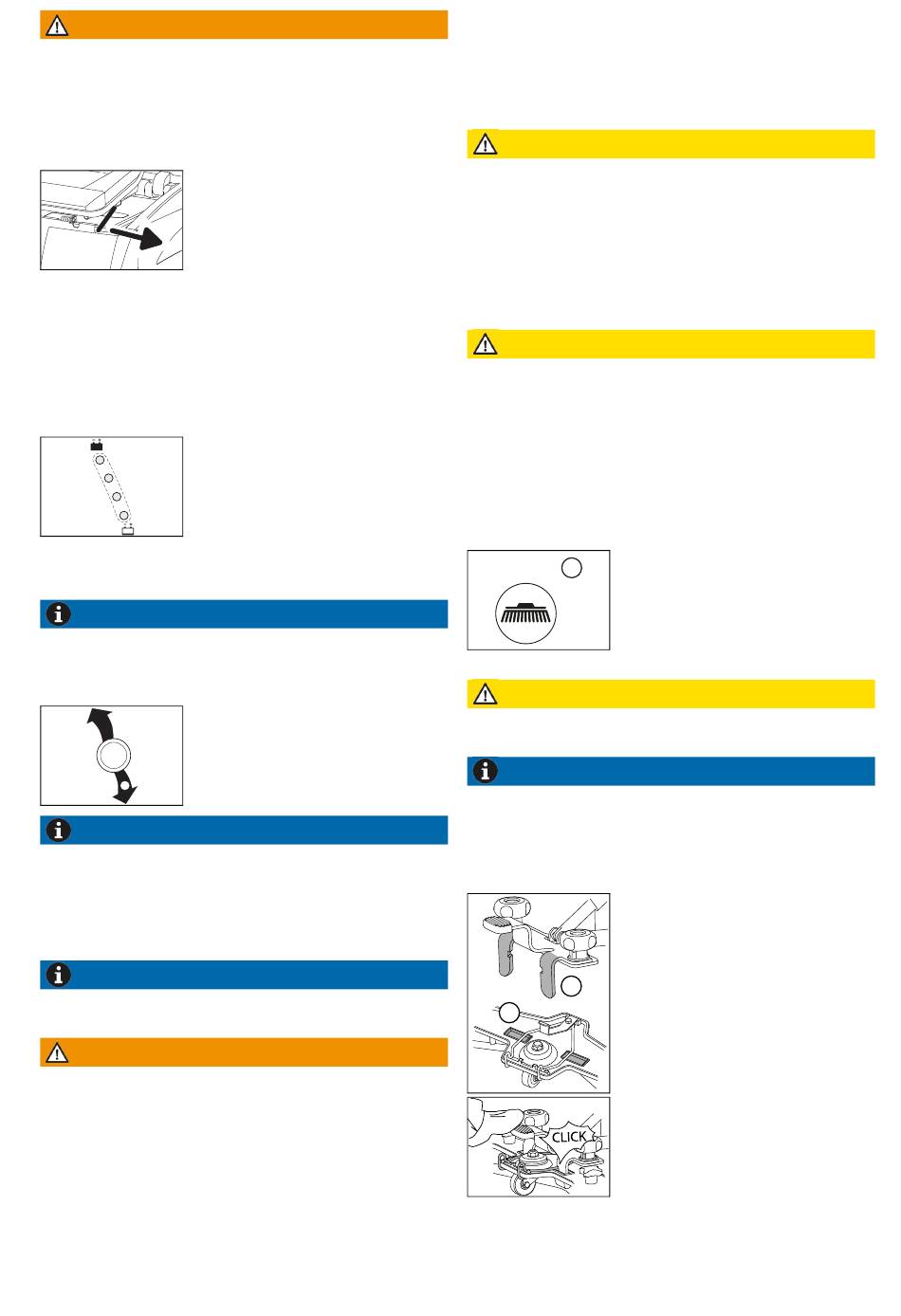 CLICK