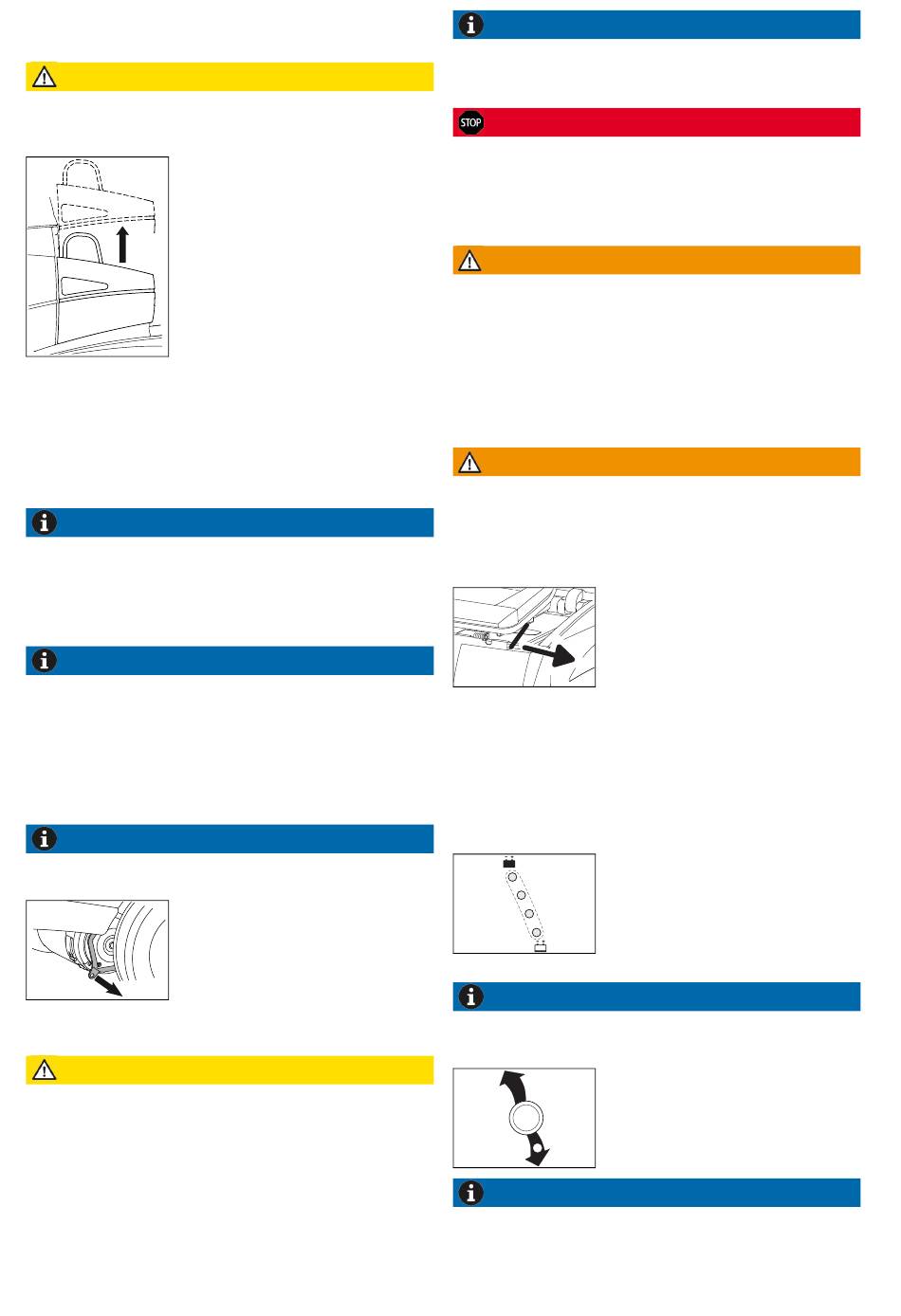 STOP