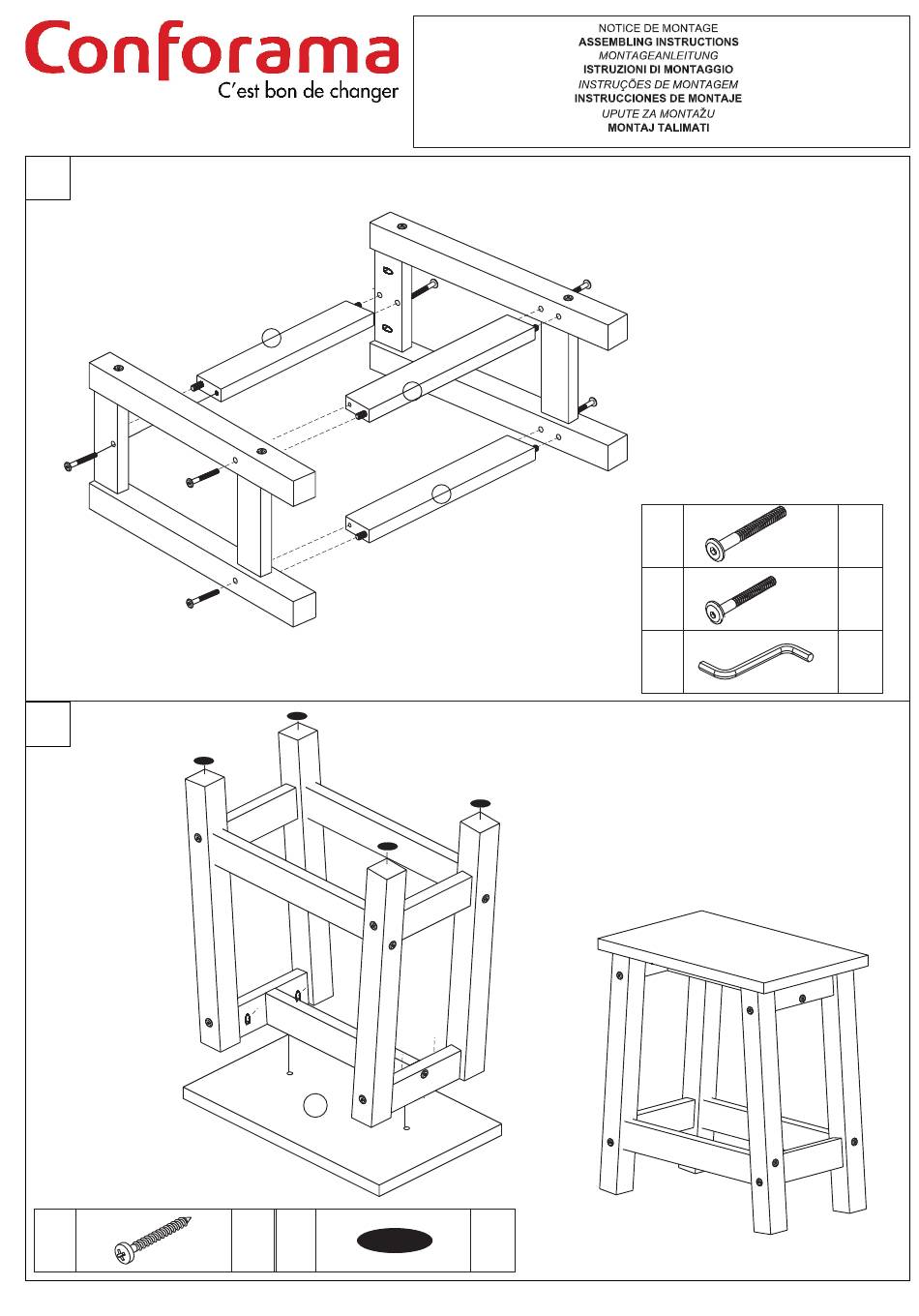 Conforama
C'est bon de changer

NOTICE DE MONTAGE
ASSEMBLING INSTRUCTIONS
MONTAGEANLEITUNG
ISTRUZIONI DI MONTAGGIO
INSTRUÇÕES DE MONTAGEM
INSTRUCCIONES DE MONTAJE
UPUTE ZA MONTAŽU
MONTAJ TALIMATI