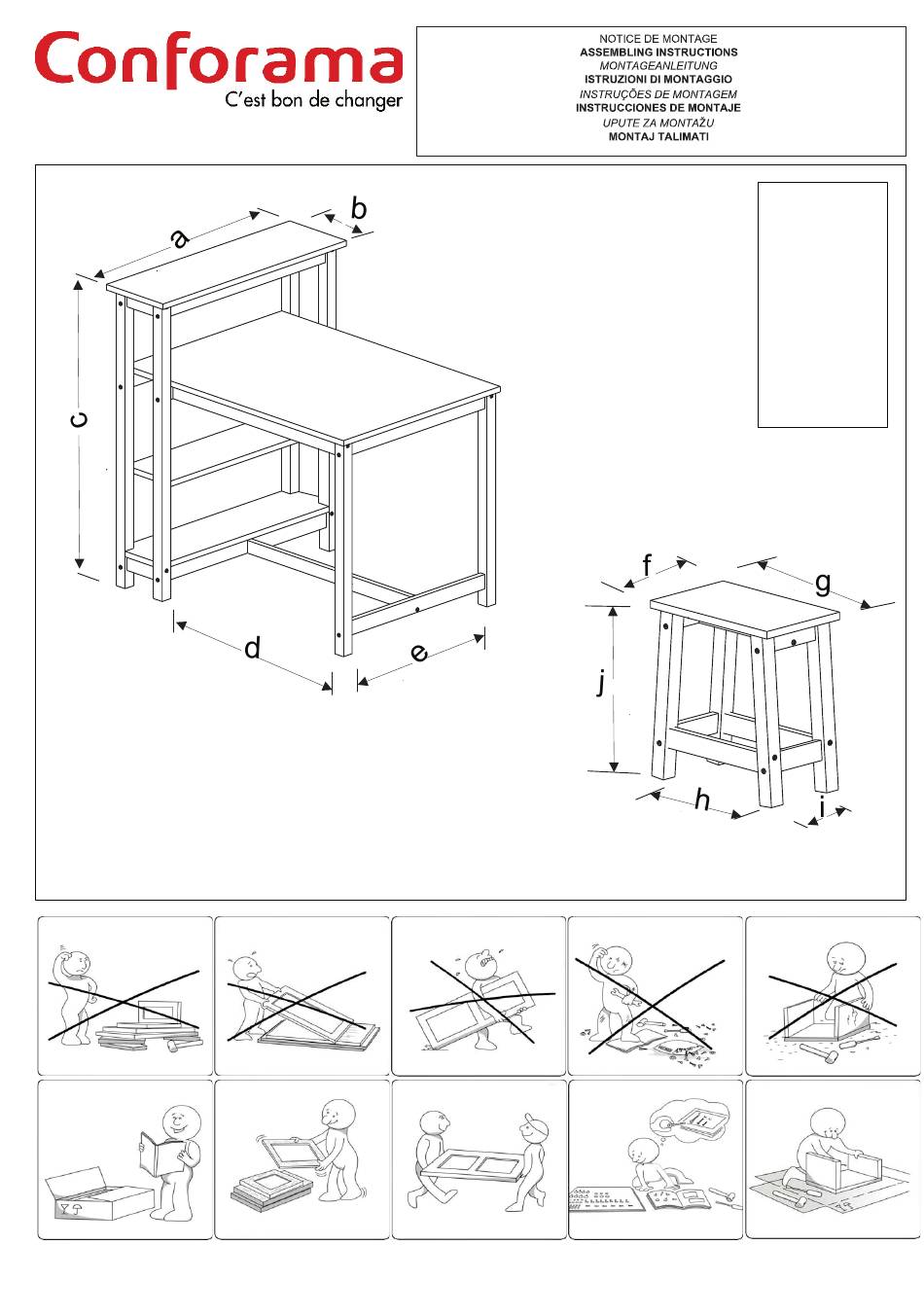 Conforama
C'est bon de changer

NOTICE DE MONTAGE
ASSEMBLING INSTRUCTIONS
MONTAGEANLEITUNG
ISTRUZIONI DI MONTAGGIO
INSTRUÇÕES DE MONTAGEM
INSTRUCCIONES DE MONTAJE
UPUTE ZA MONTAŽU
MONTAJ TALIMATI

a
b
c
d
e
f
g
j
h
i