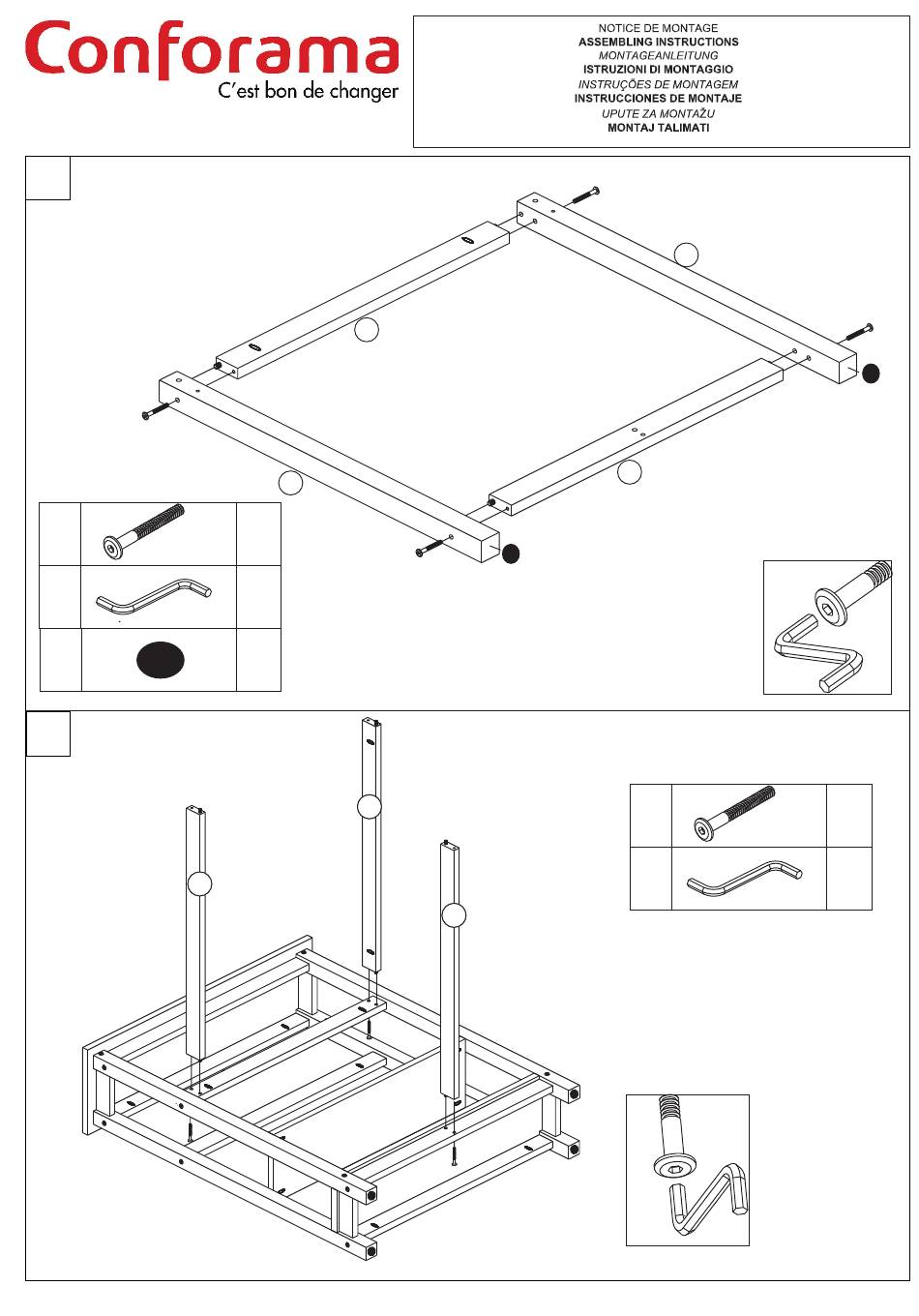 Conforama
C'est bon de changer

NOTICE DE MONTAGE
ASSEMBLING INSTRUCTIONS
MONTAGEANLEITUNG
ISTRUZIONI DI MONTAGGIO
INSTRUÇÕES DE MONTAGEM
INSTRUCCIONES DE MONTAJE
UPUTE ZA MONTAŽU
MONTAJ TALIMATI