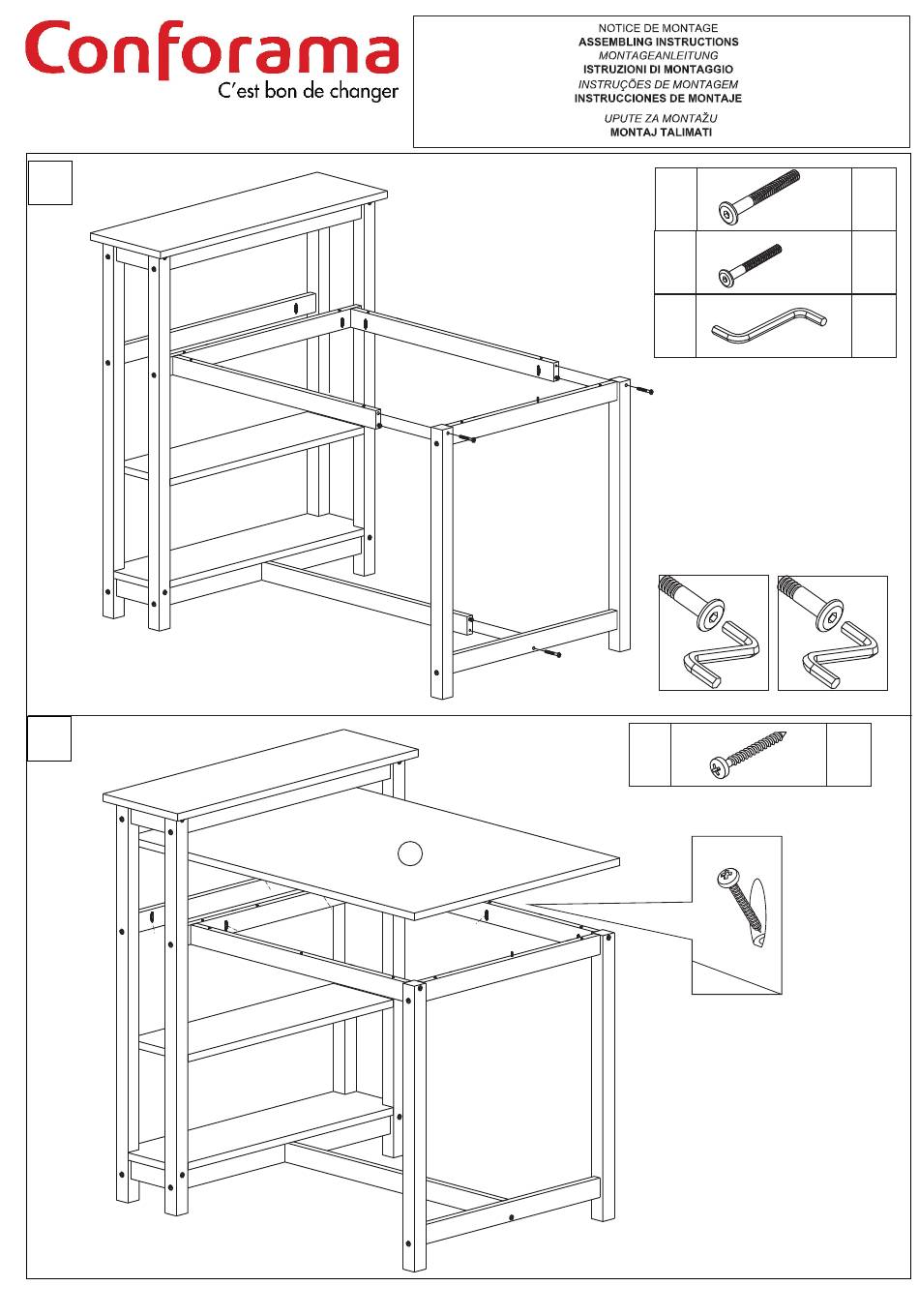 Conforama
C'est bon de changer

NOTICE DE MONTAGE
ASSEMBLING INSTRUCTIONS
MONTAGEANLEITUNG
ISTRUZIONI DI MONTAGGIO
INSTRUÇÕES DE MONTAGEM
INSTRUCCIONES DE MONTAJE
UPUTE ZA MONTAŽU
MONTAJ TALIMATI