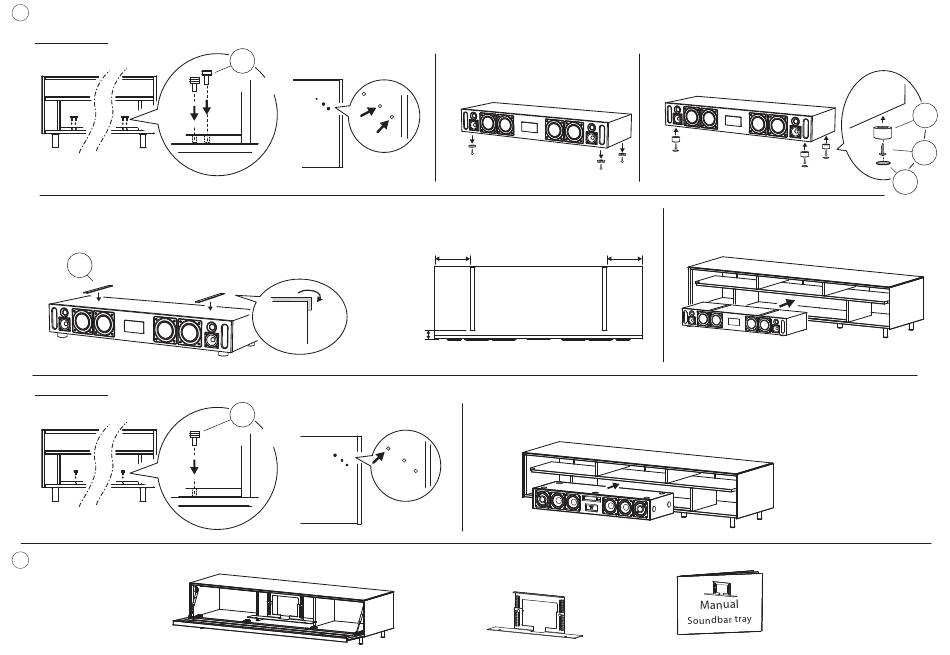 Manual
Soundbar tray