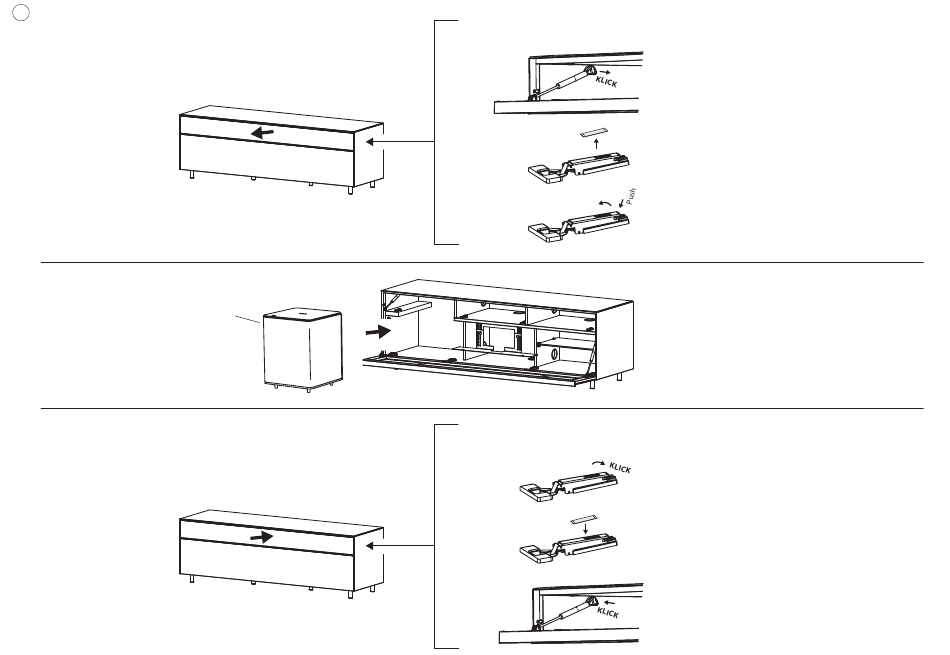 KLICK

Push

KLICK

KLICK