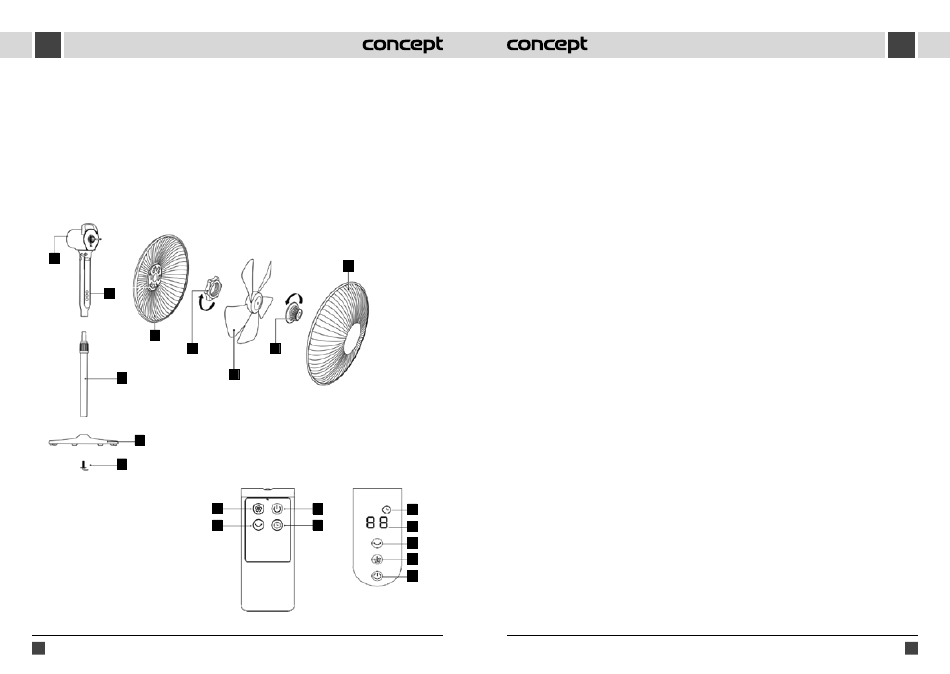 concept

concept

88