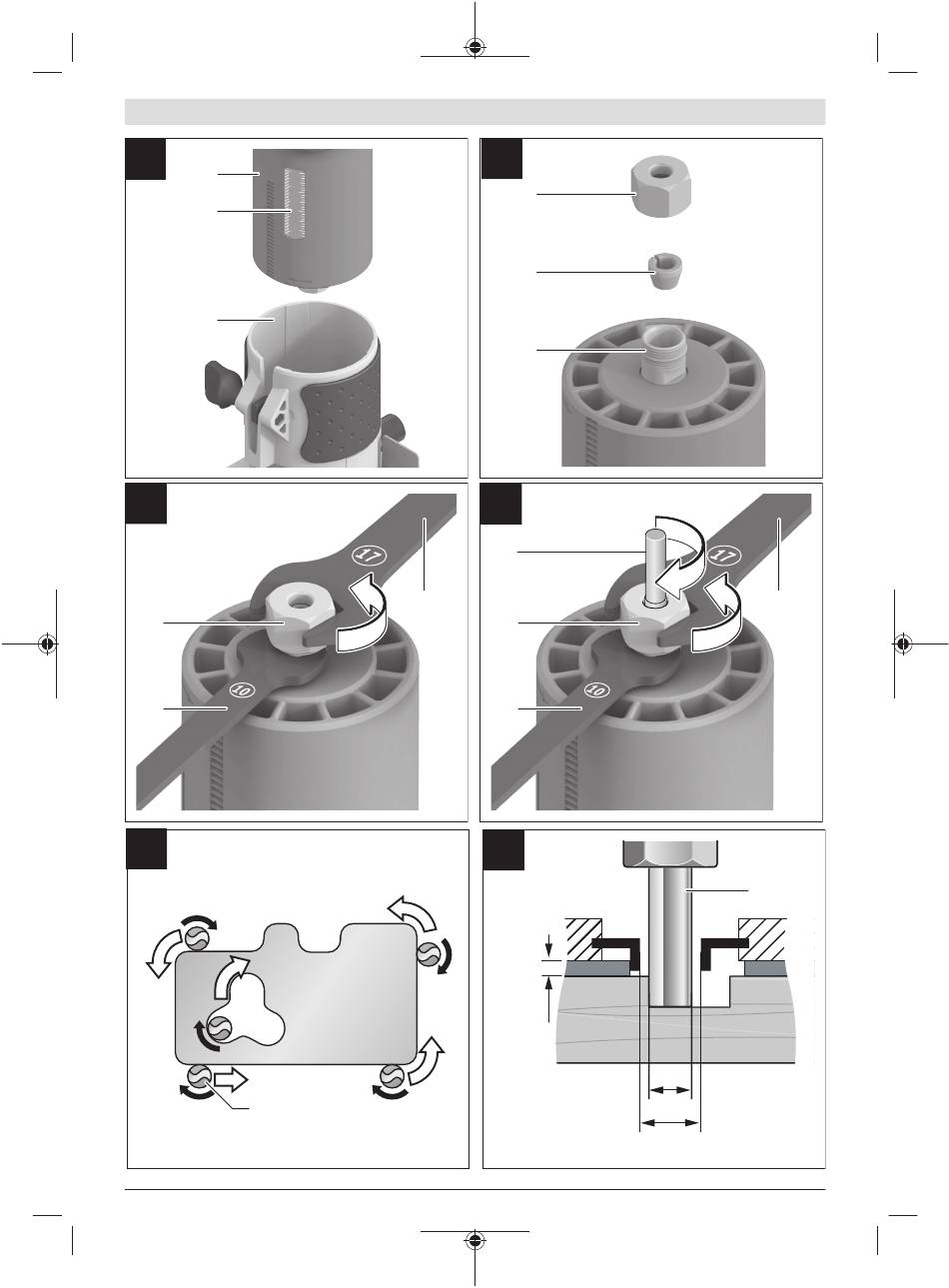 17

10

17

10