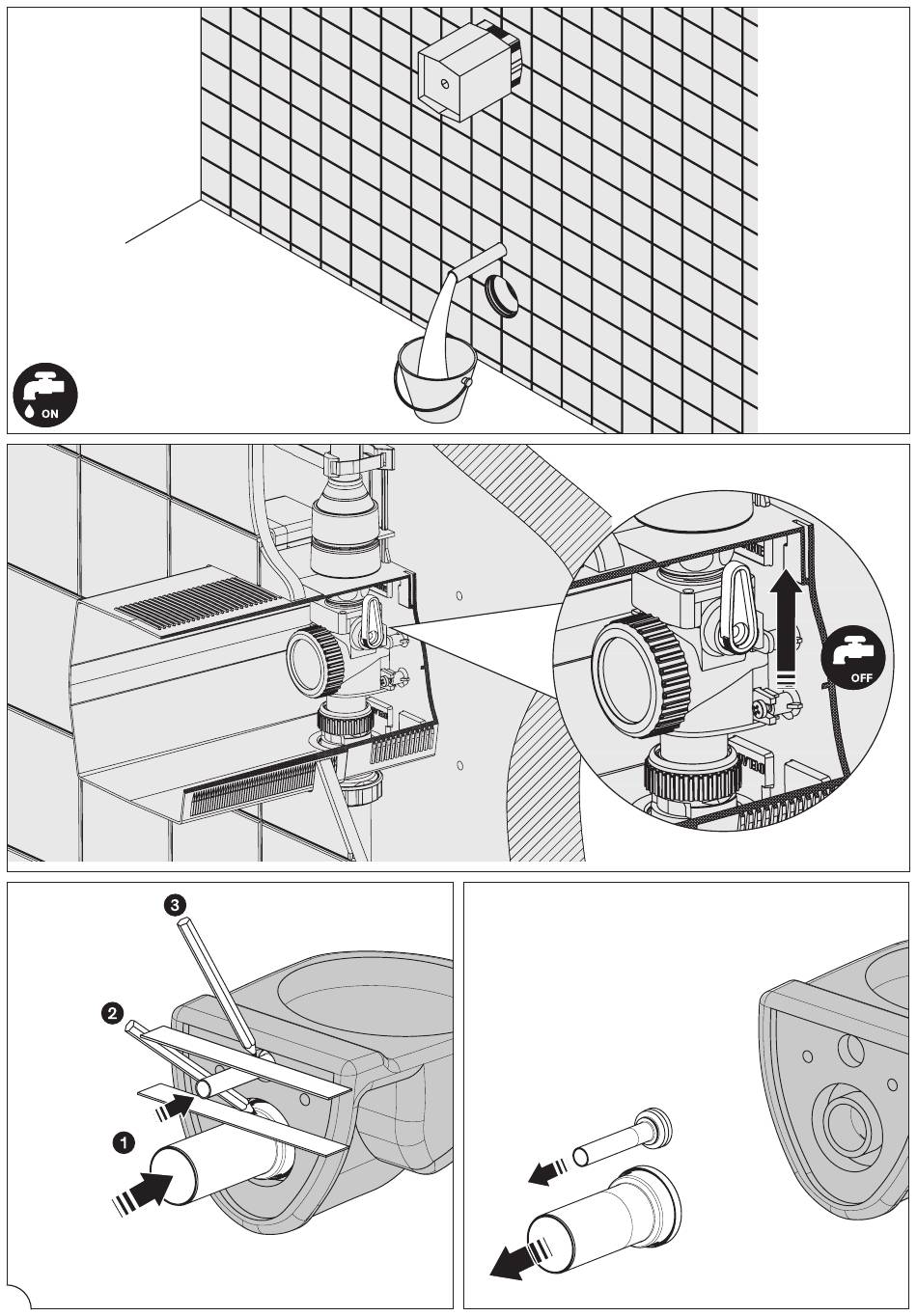 ON

OFF

3

2

1