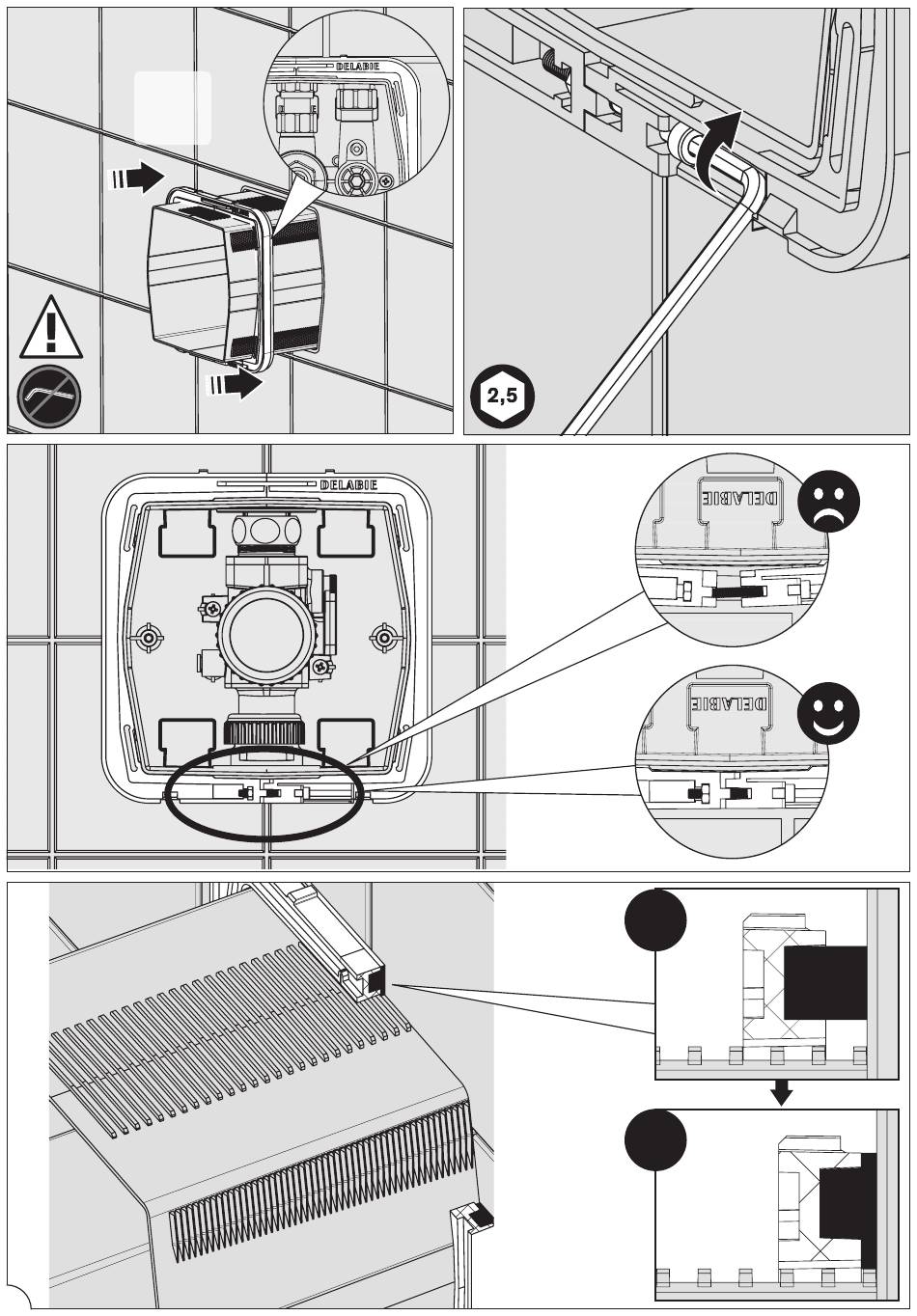 DELABIE

2,5

DELABIE

DELABIE

DELABIE