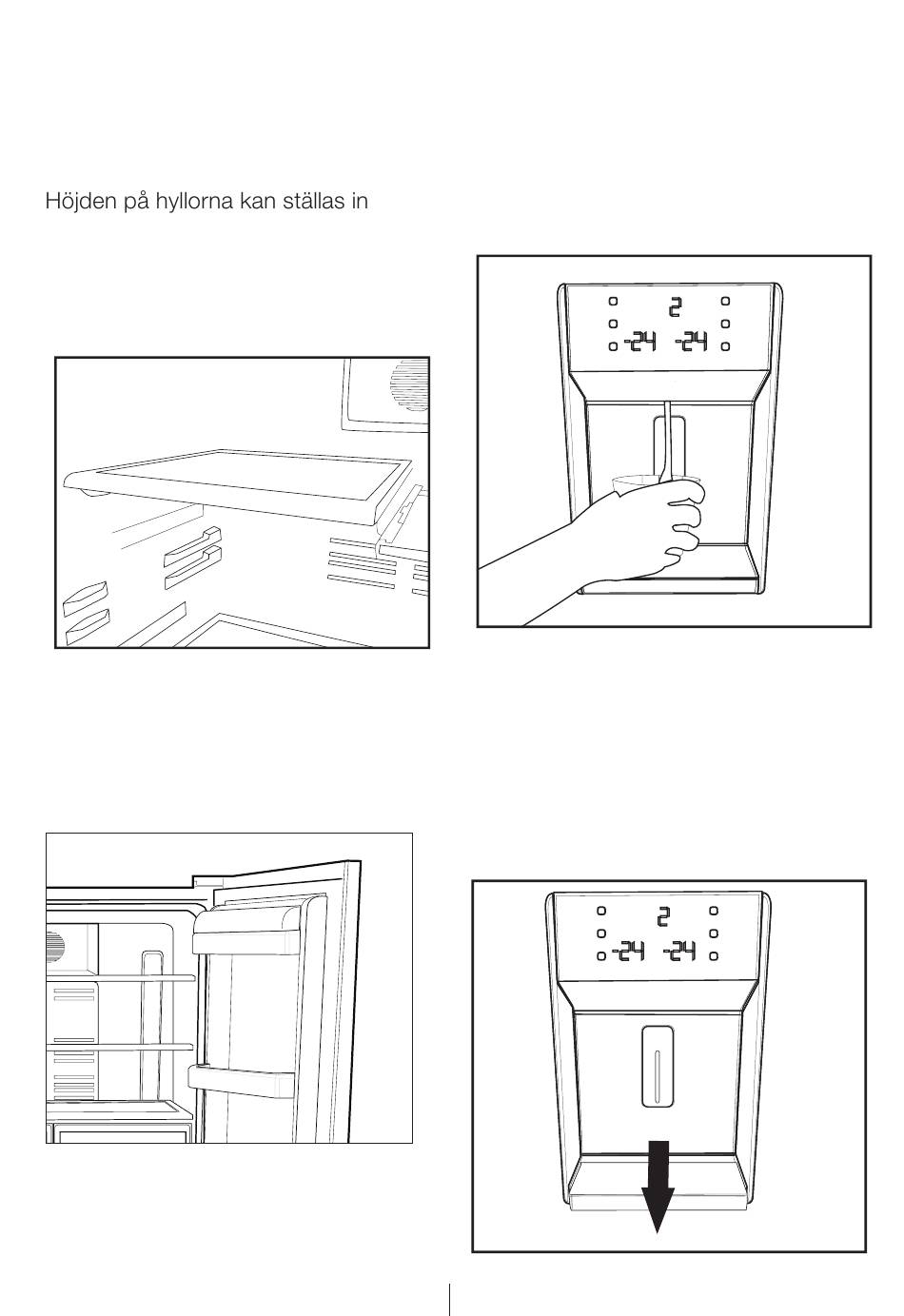 Höjden på hyllorna kan ställas in

2
-24 -24

2
-24 -24