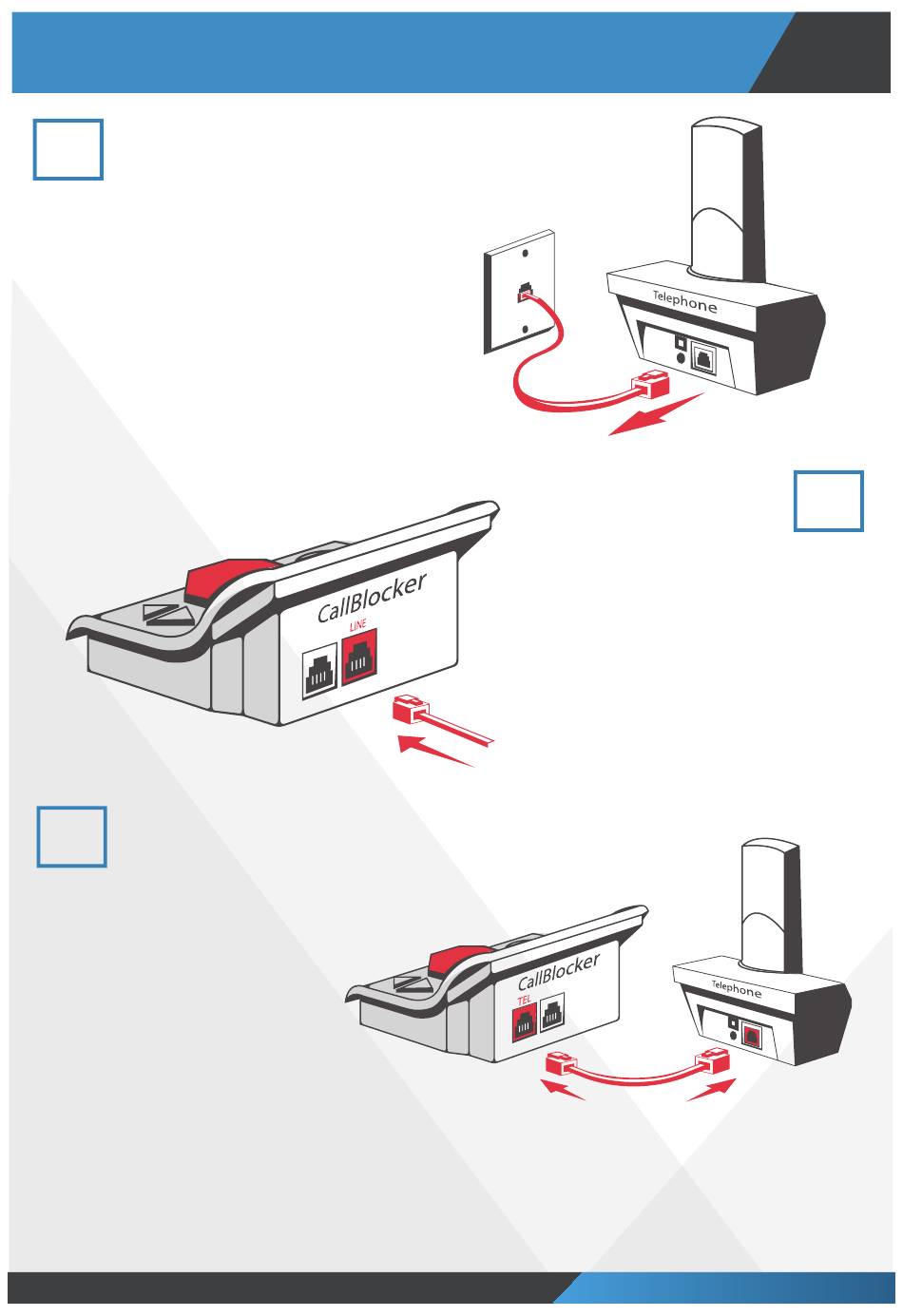 Telephone

CallBlocker
LINE

CallBlocker
TEL

Telephone