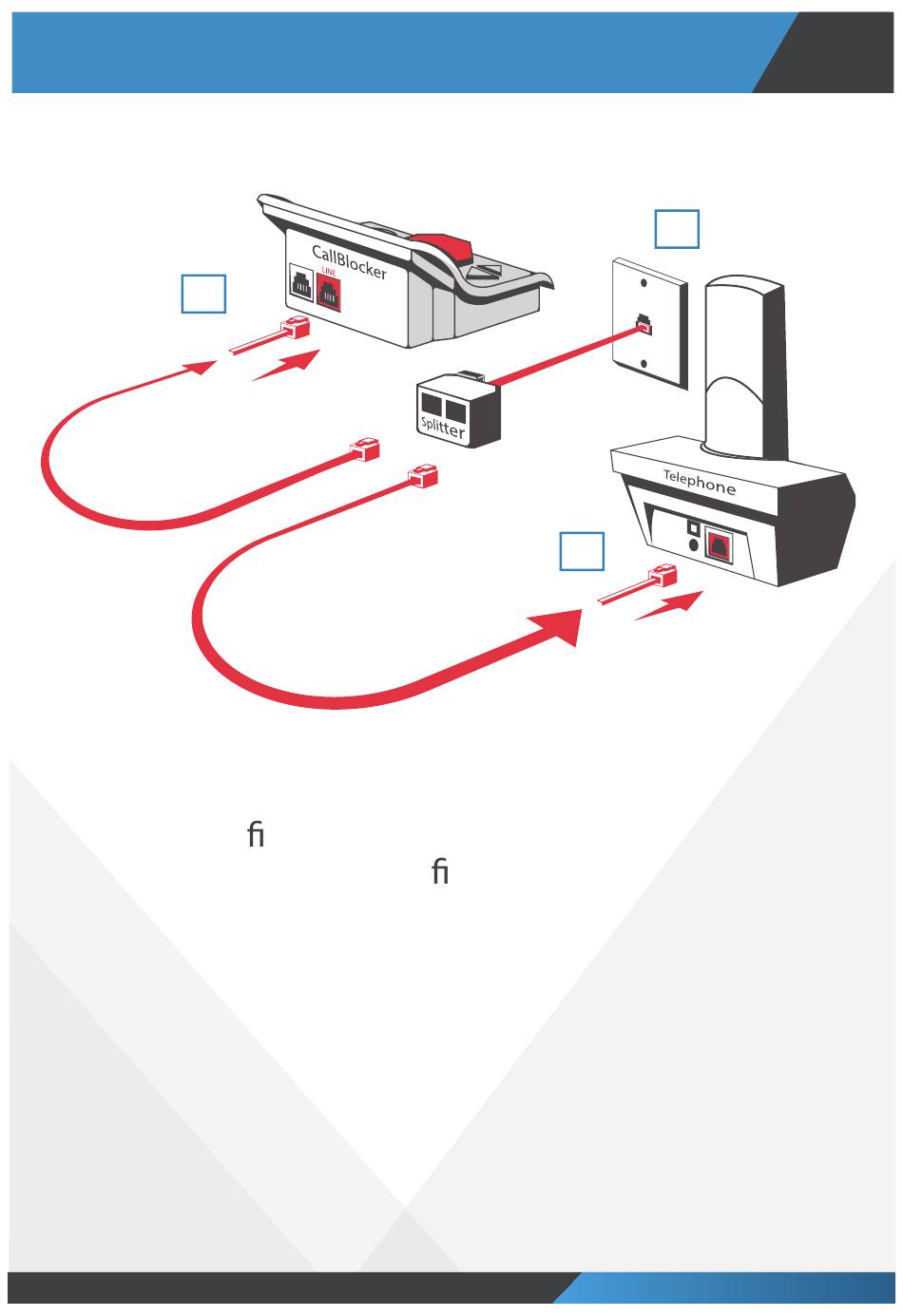 CallBlocker
LINE
Splitter
Telephone
ﬁ
ﬁ