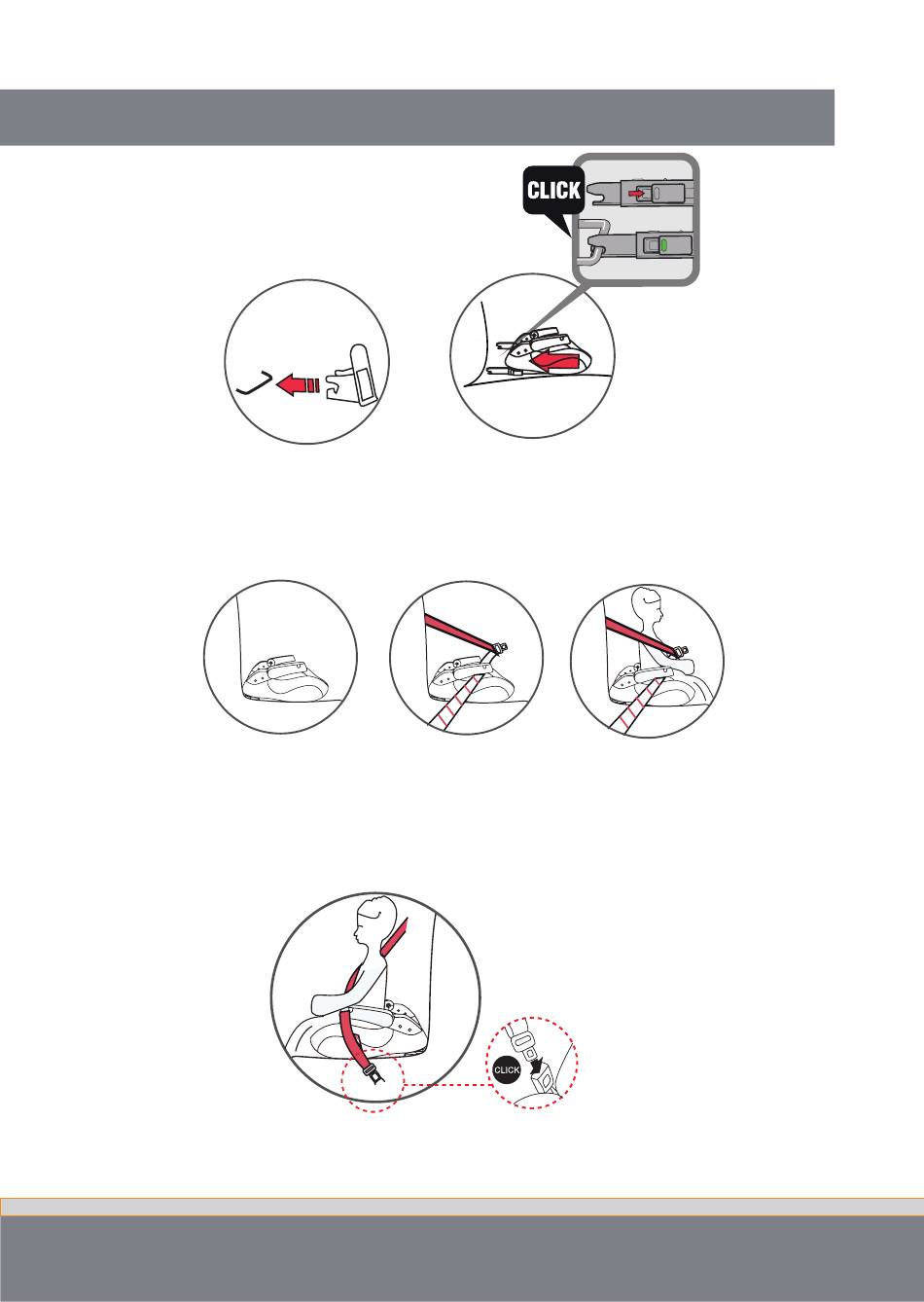 CLICK

CLICK