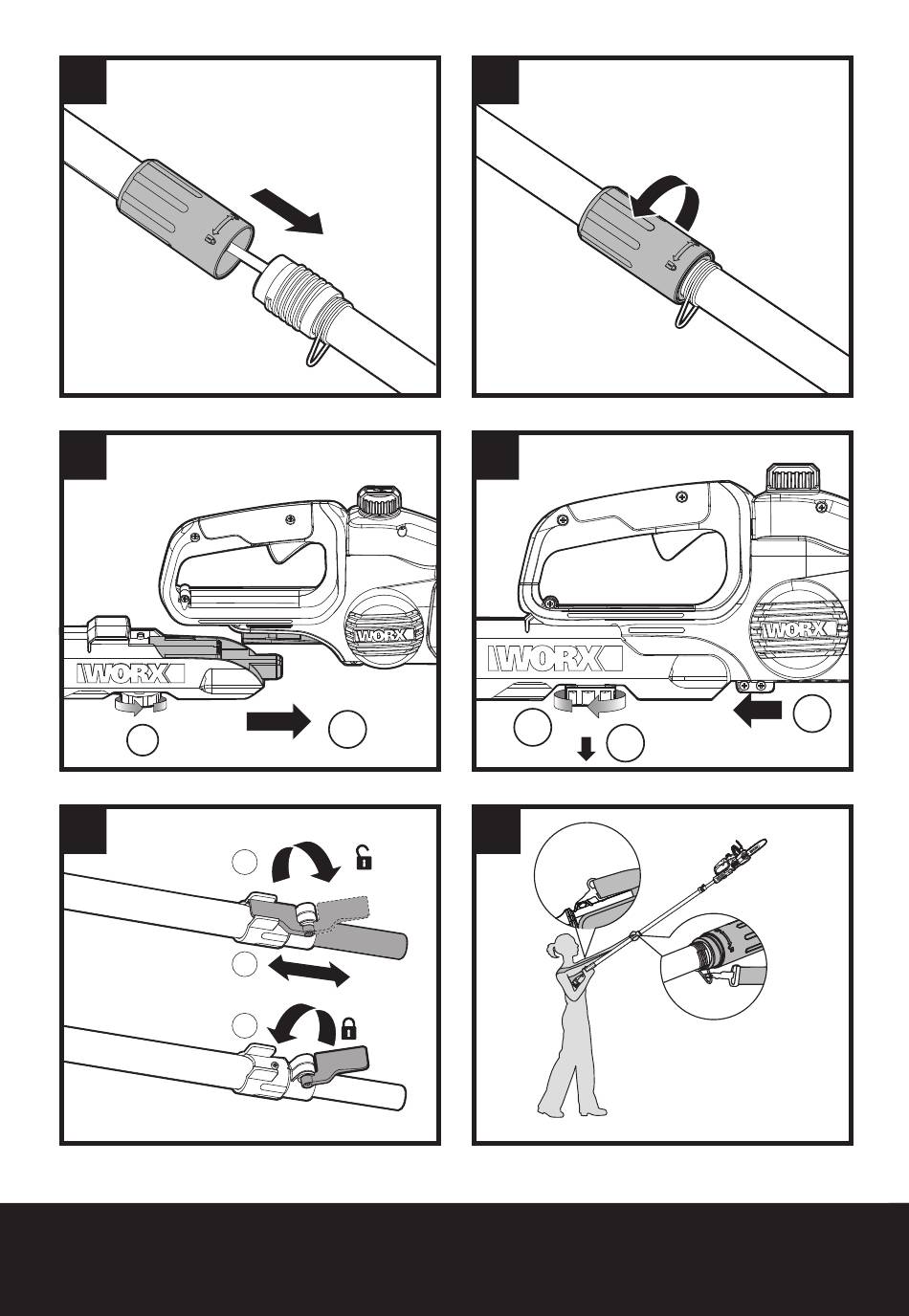 WORX

WORX

WORX

WORX