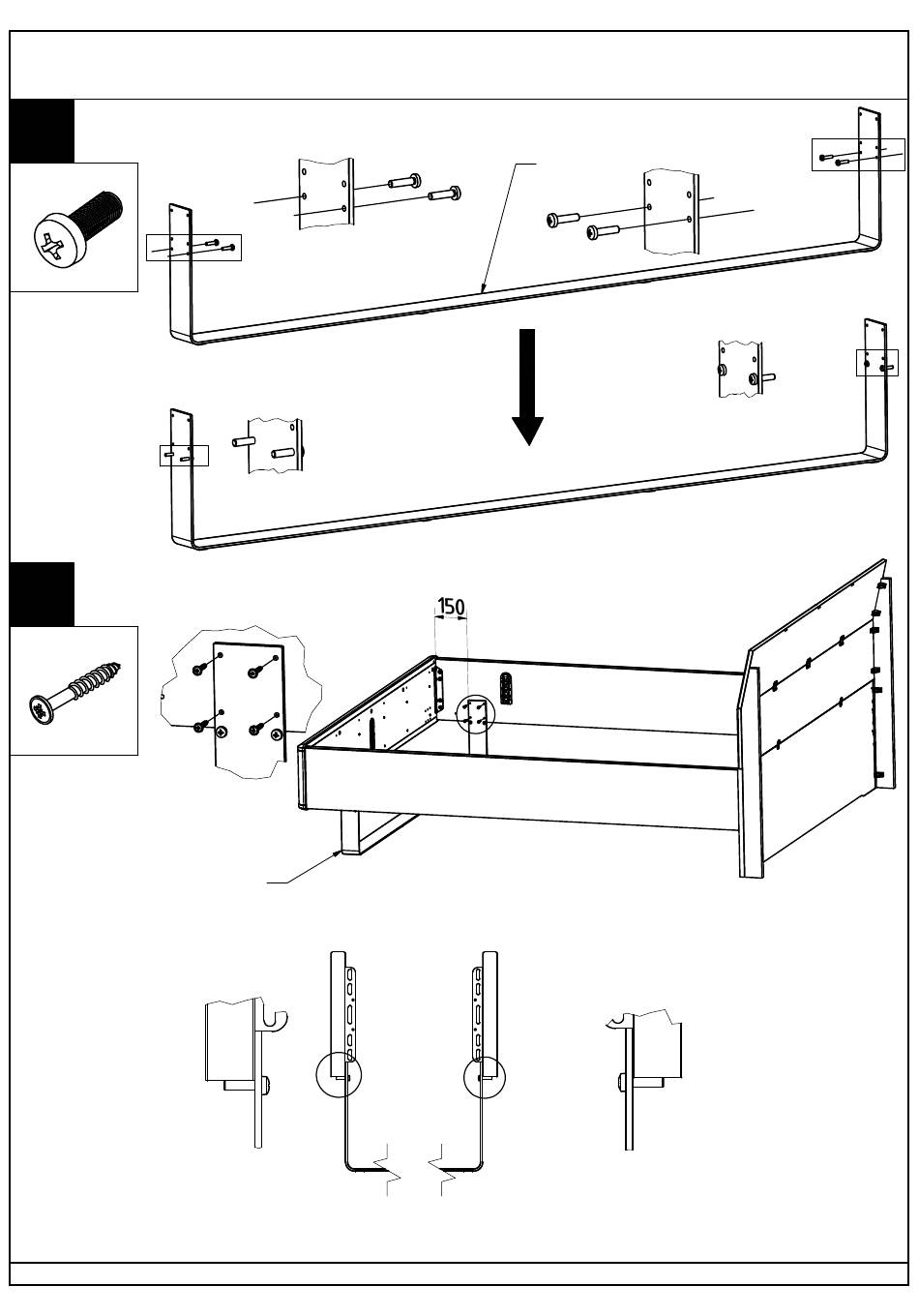 150