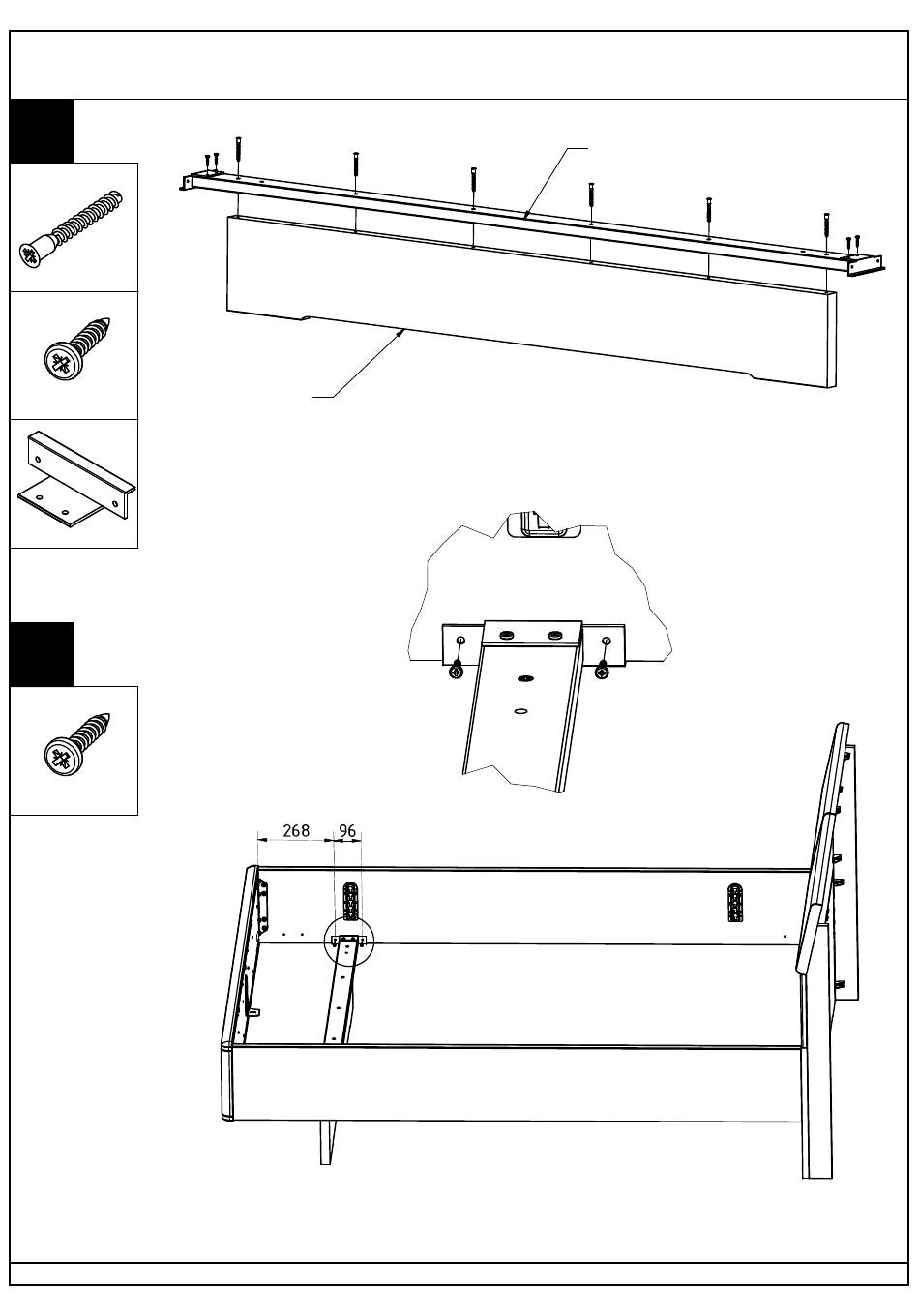 268 96