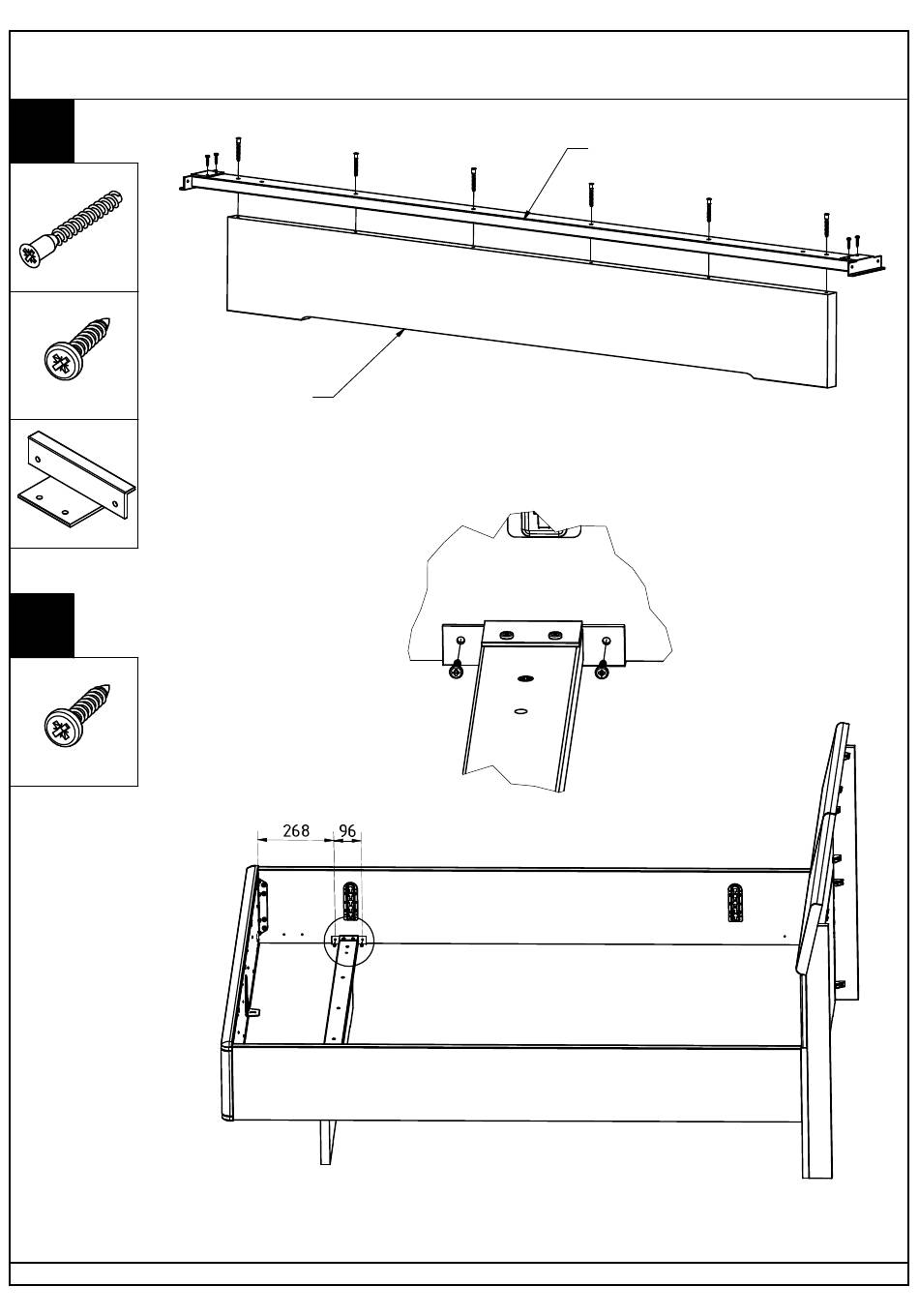 268
96