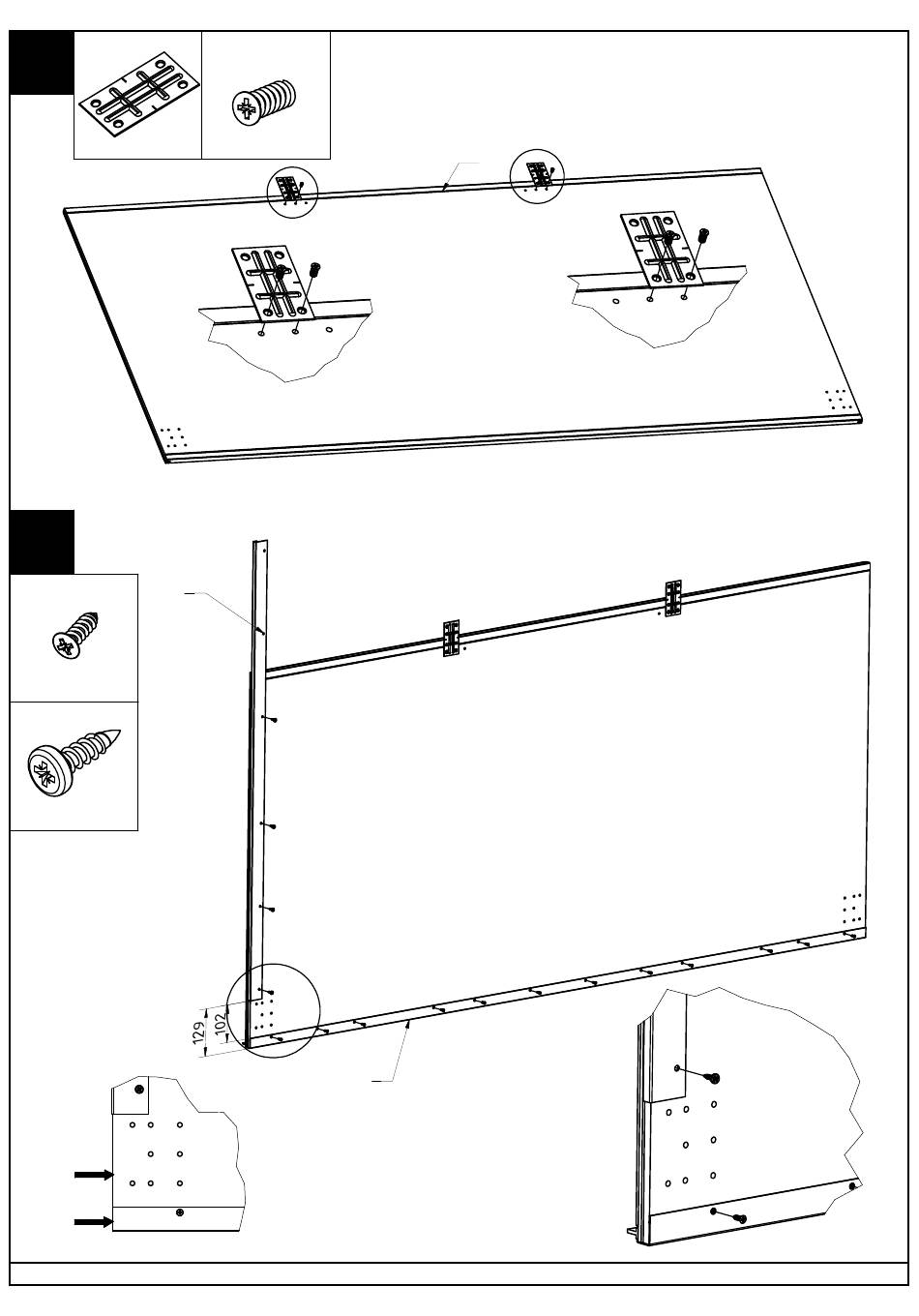 129
102