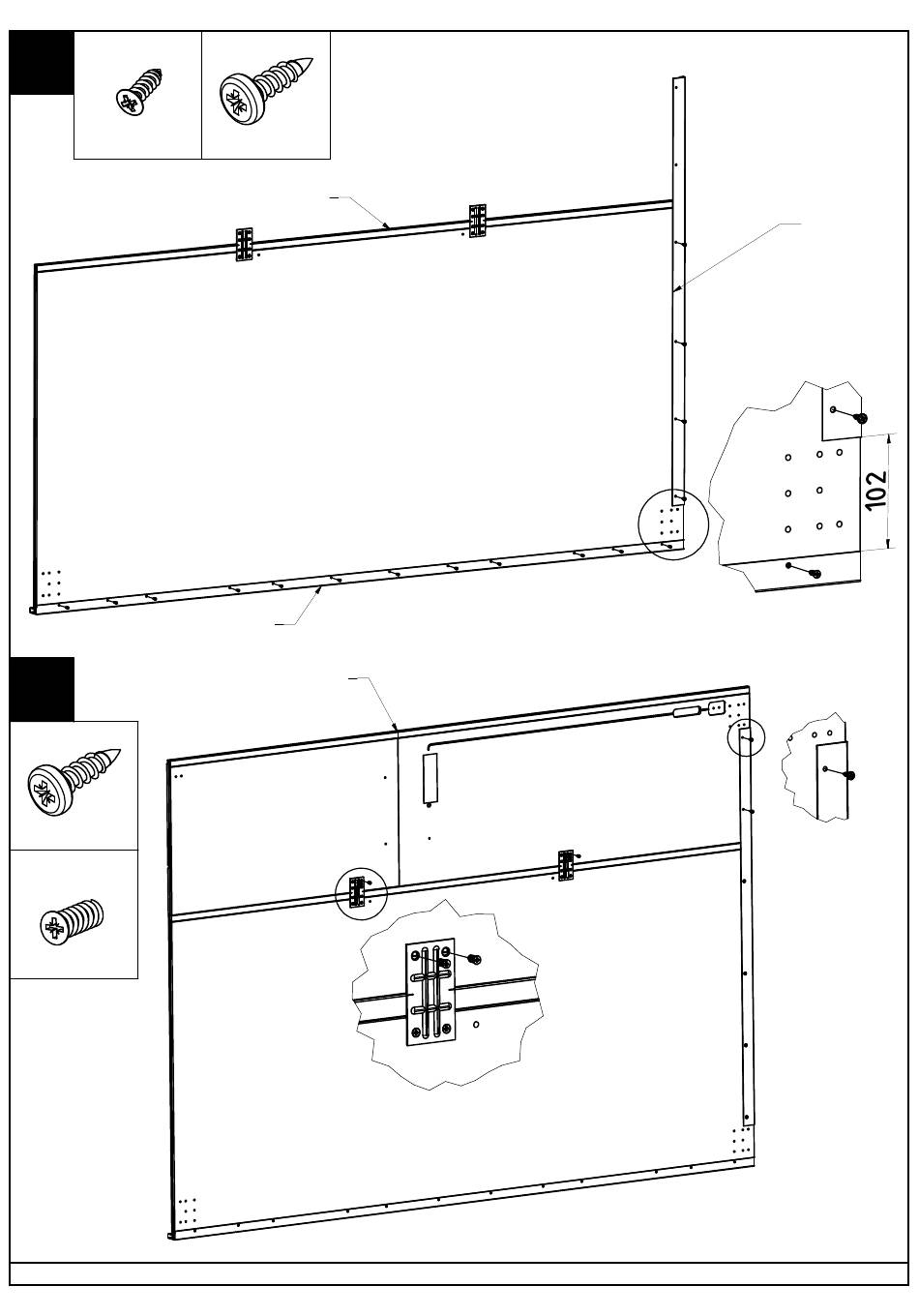 102