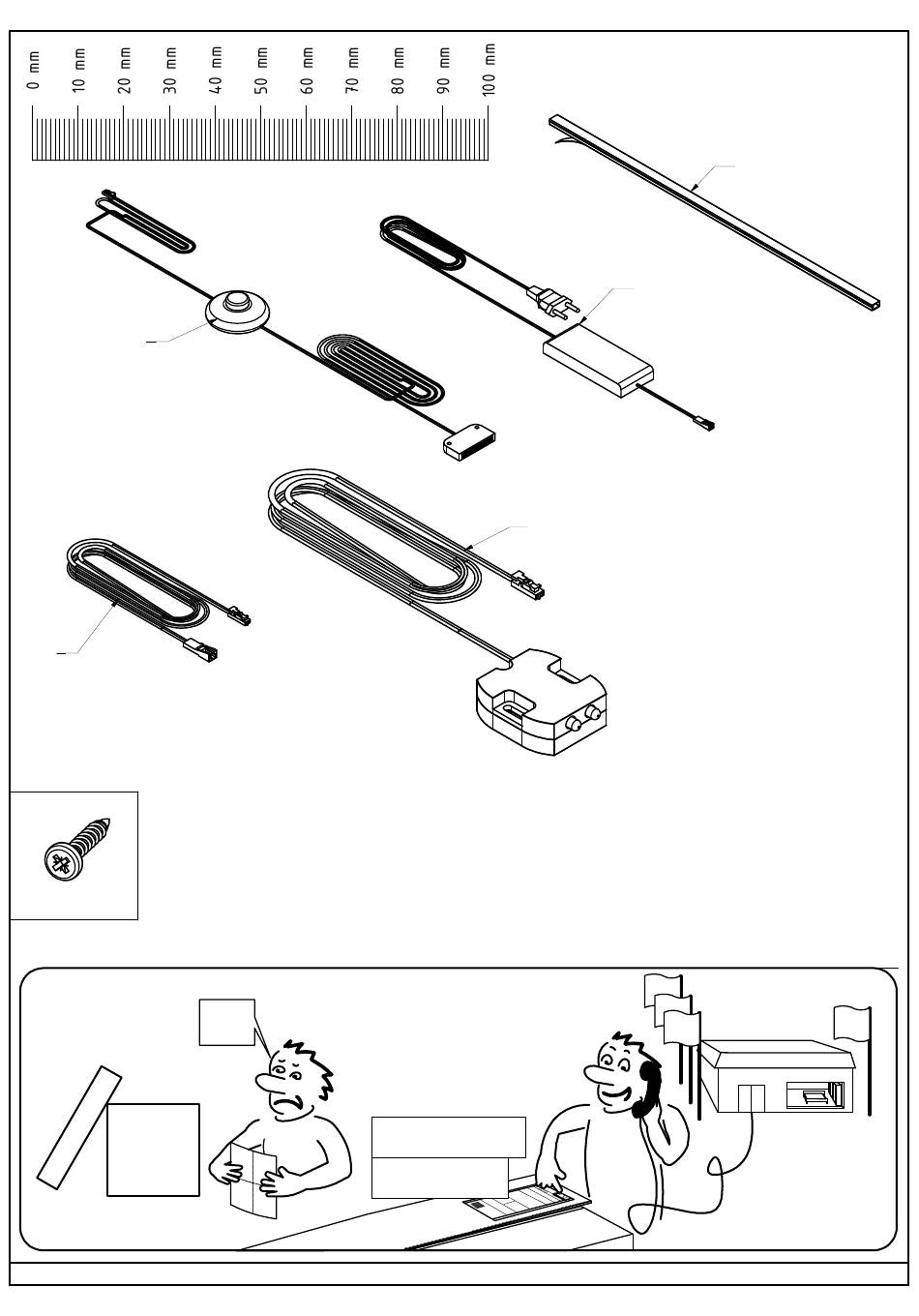 0 mm
10 mm
20 mm
30 mm
40 mm
50 mm
60 mm
70 mm
80 mm
90 mm
100 mm