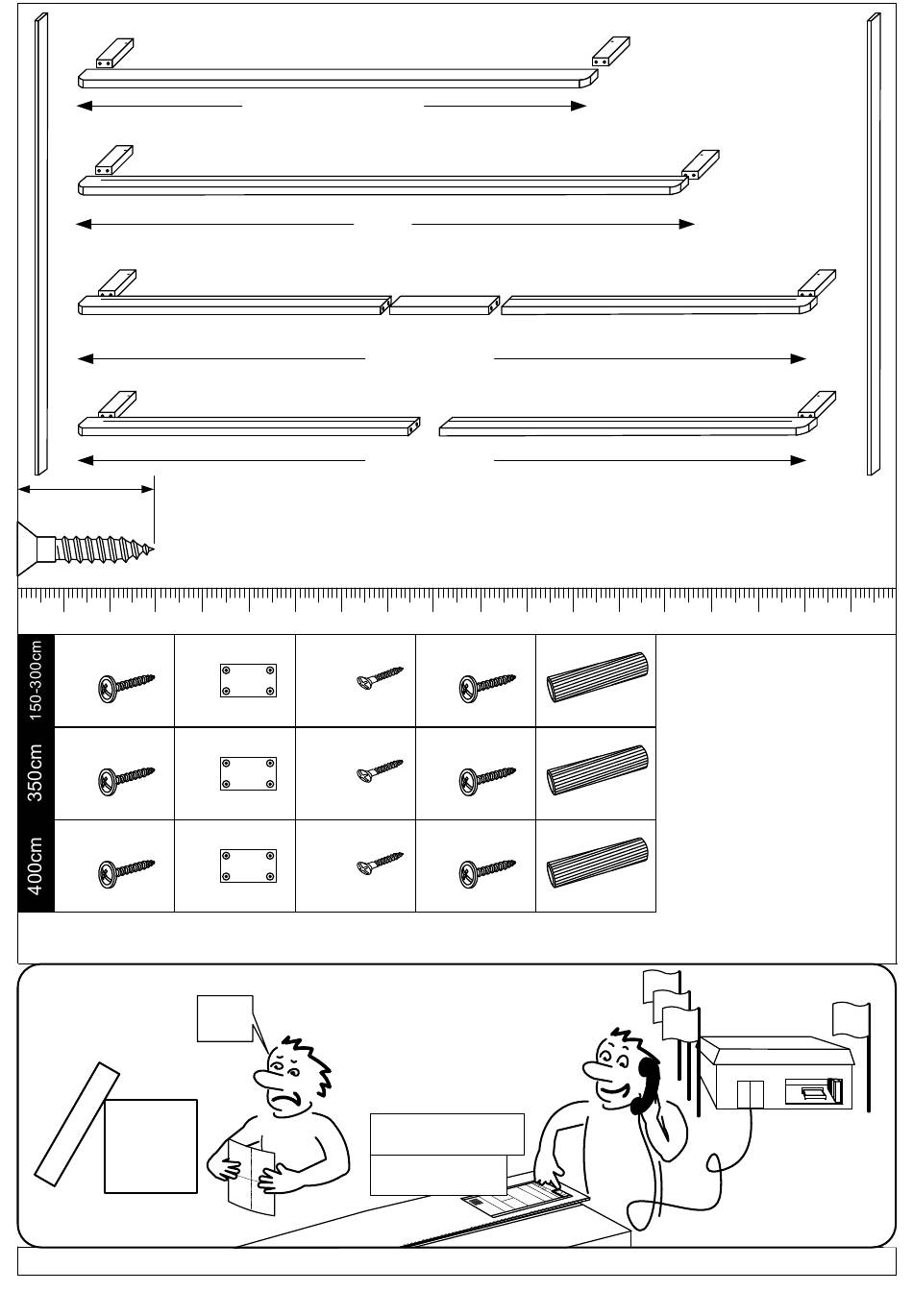 150-300cm

350cm

400cm