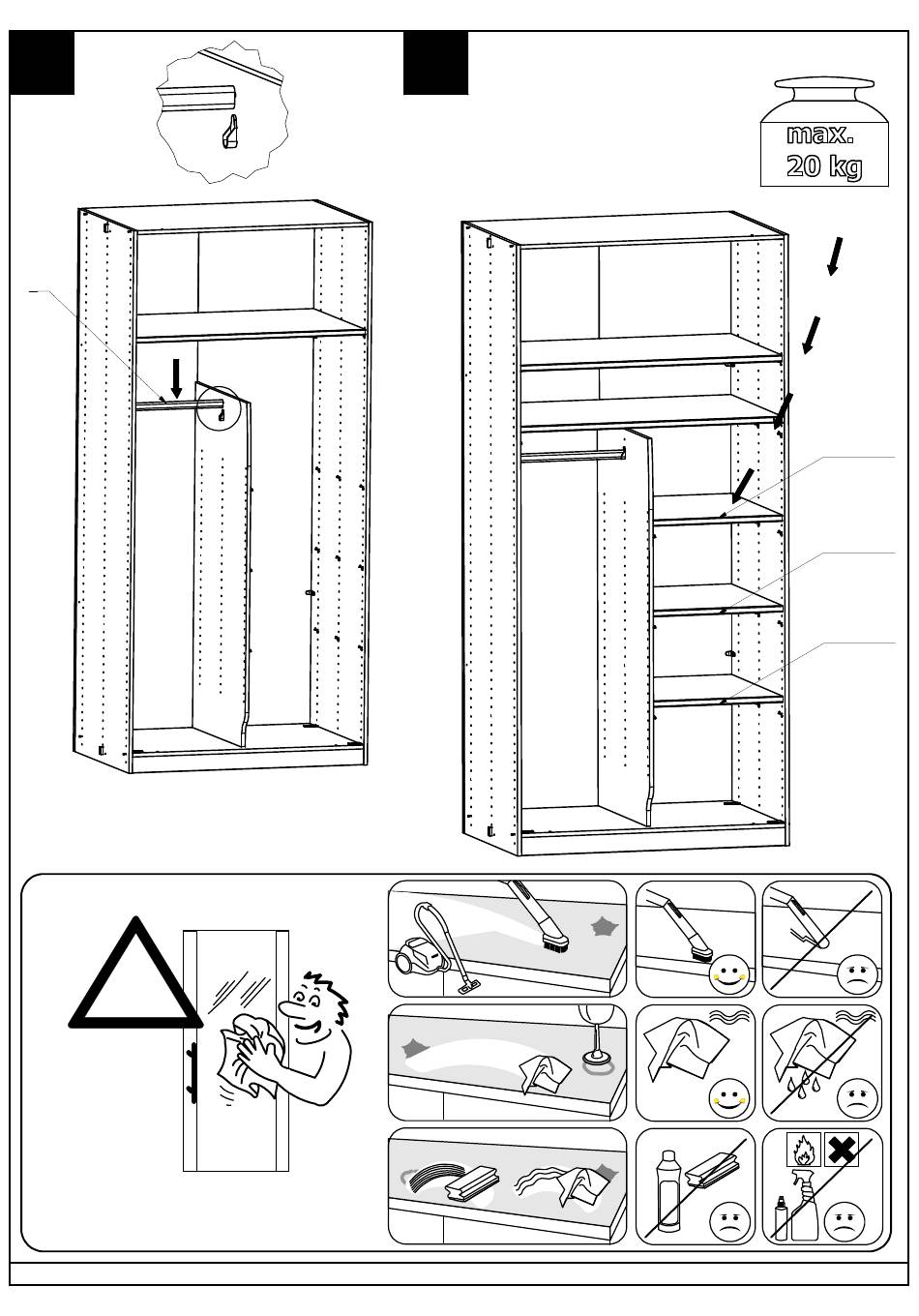 max.
20 kg