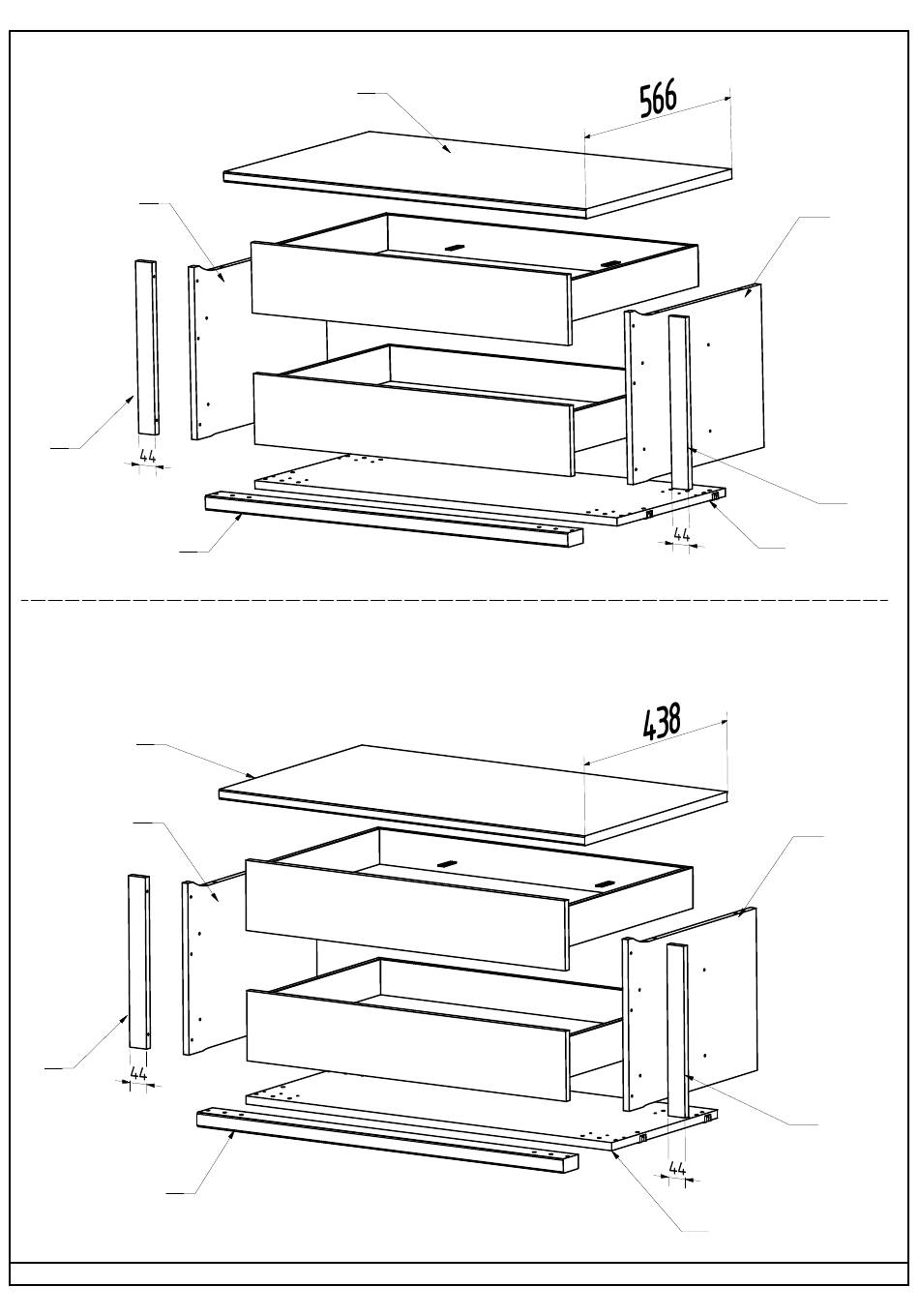 566

44

44

438

44

44