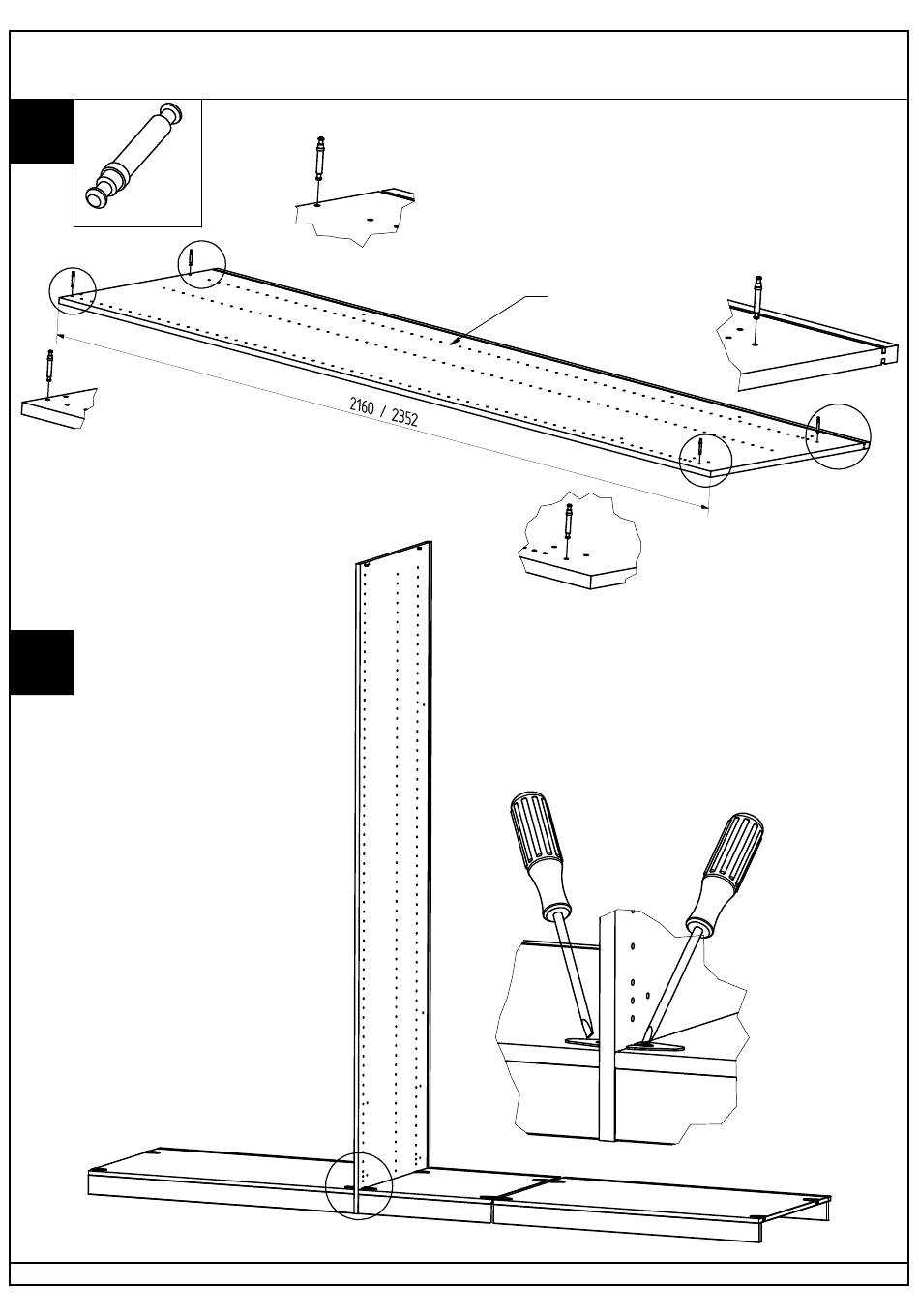 2160 / 2352