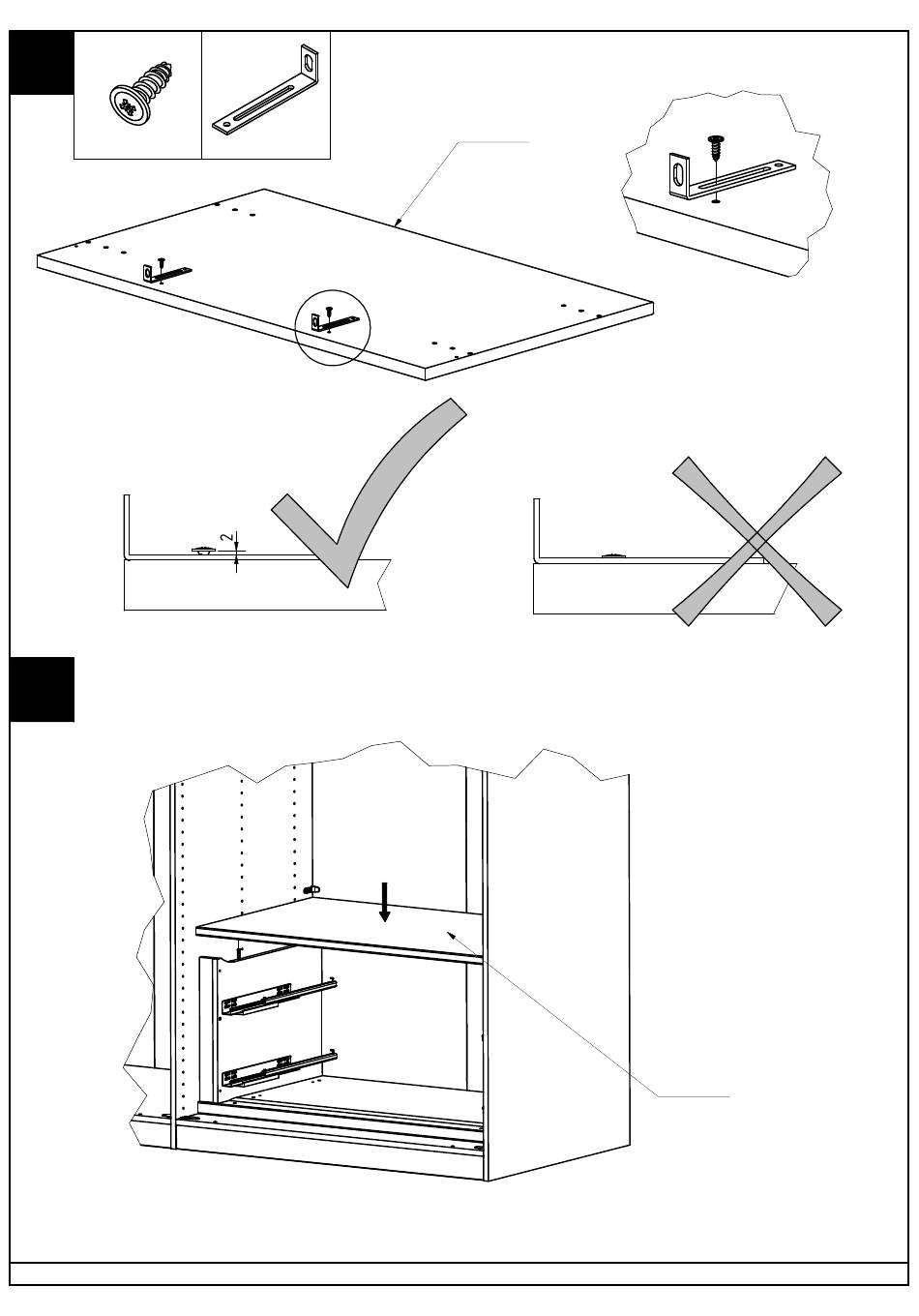 2